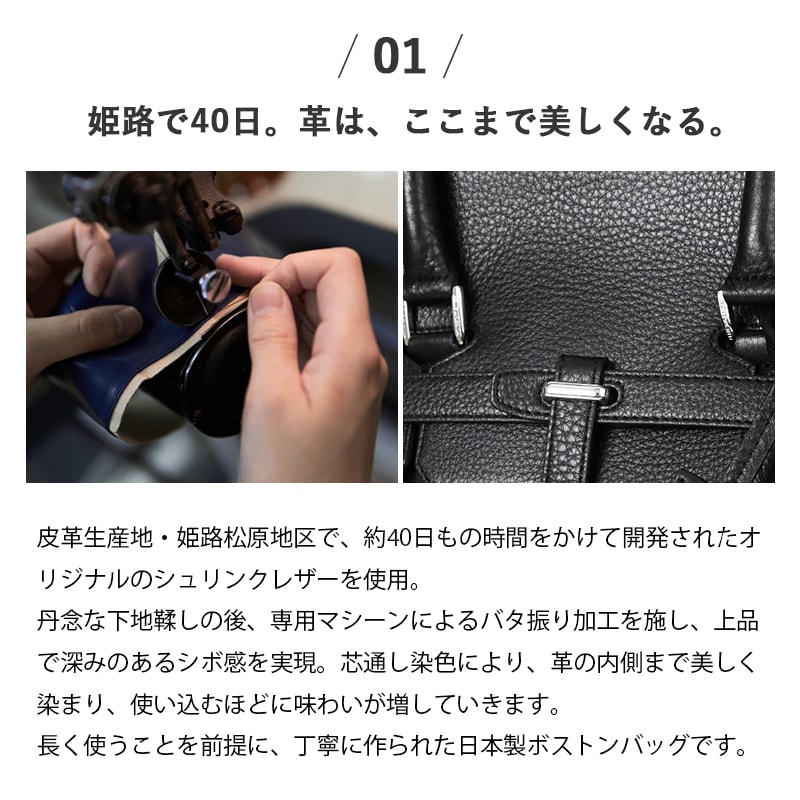 / 01 /

姫路で40日。革は、ここまで美しくなる。

皮革生産地・姫路松原地区で、約40日もの時間をかけて開発されたオリジナルのシュリンクレザーを使用。
丹念な下地鞣しの後、専用マシーンによるバタ振り加工を施し、上品で深みのあるシボ感を実現。芯通し染色により、革の内側まで美しく染まり、使い込むほどに味わいが増していきます。
長く使うことを前提に、丁寧に作られた日本製ボストンバッグです。