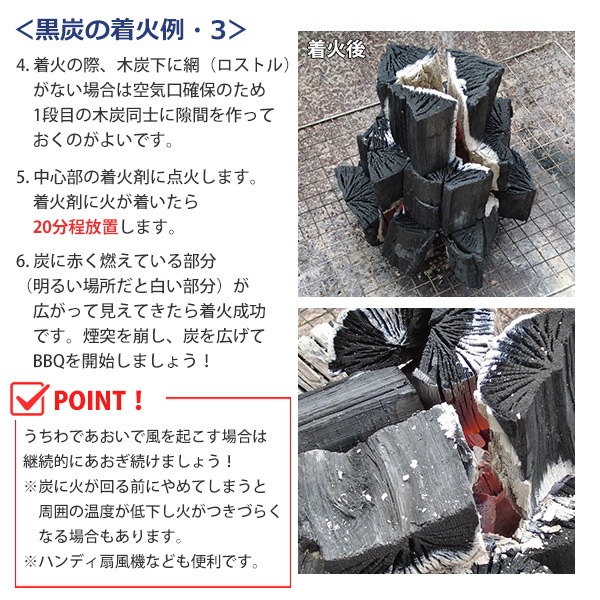 ＜黒炭の着火例・3＞

4. 着火の際、木炭下に網（ロストル）がない場合は空気口確保のため1段目の木炭同士に隙間を作っておくのがよいです。

5. 中心部の着火剤に点火します。着火剤に火が着いたら20分程放置します。

6. 炭に赤く燃えている部分（明るい場所だと白い部分）が広がって見えてきたら着火成功です。煙突を崩し、炭を広げてBBQを開始しましょう！

POINT！

うちわであおいで風を起こす場合は継続的にあおぎ続けましょう！
※炭に火が回る前にやめてしまうと周囲の温度が低下し火がつきづらくなる場合もあります。
※ハンディ扇風機なども便利です。

着火後