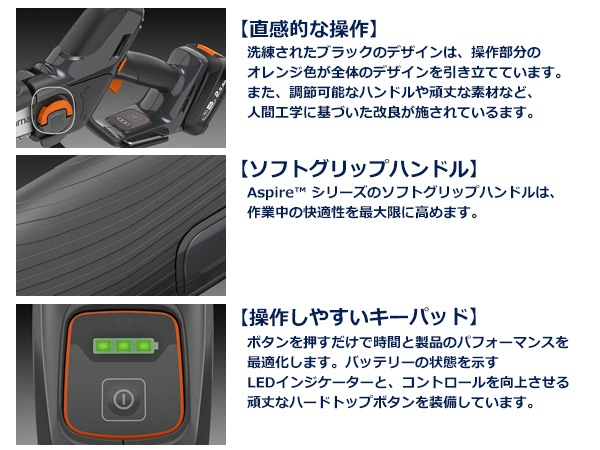 【直感的な操作】
洗練されたブラックのデザインは、操作部分のオレンジ色が全体のデザインを引き立てています。また、調節可能なハンドルや頑丈な素材など、人間工学に基づいた改良が施されているます。

【ソフトグリップハンドル】
Aspire™ シリーズのソフトグリップハンドルは、作業中の快適性を最大限に高めます。

【操作しやすいキーパッド】
ボタンを押すだけで時間と製品のパフォーマンスを最適化します。バッテリーの状態を示すLEDインジケーターと、コントロールを向上させる頑丈なハードトップボタンを装備しています。