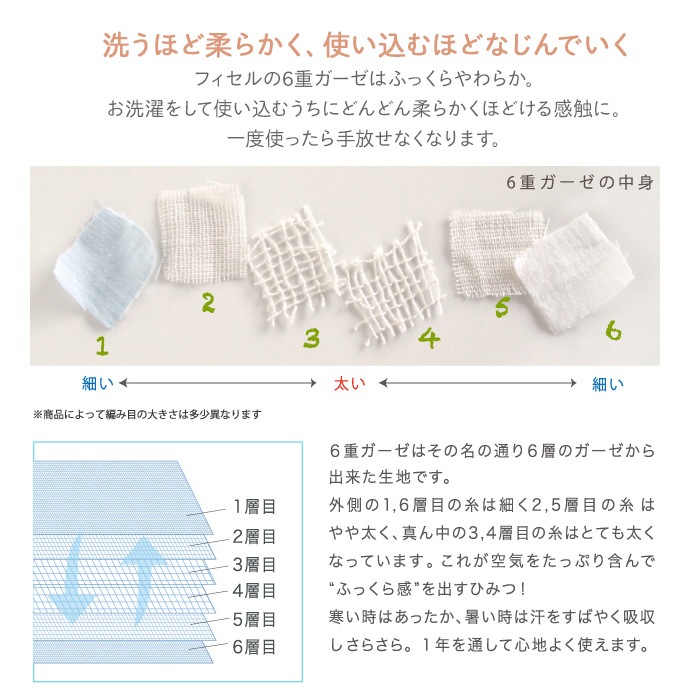 洗うほど柔らかく、使い込むほどなじんでいく

フィセルの6重ガーゼはふっくらやわらか。
お洗濯をして使い込むうちにどんどん柔らかくほどける感触に。
一度使ったら手放せなくなります。

6重ガーゼの中身

1

2

3

4

5

6

細い　太い　細い

※商品によって編み目の大きさは多少異なります

1層目
2層目
3層目
4層目
5層目
6層目

6重ガーゼはその名の通り6層のガーゼから出来た生地です。
外側の1,6層目の糸は細く2,5層目の糸はやや太く、真ん中の3,4層目の糸はとても太くなっています。これが空気をたっぷり含んで“ふっくら感”を出すひみつ！
寒い時はあったか、暑い時は汗をすばやく吸収しさらさら。1年を通して心地よく使えます。