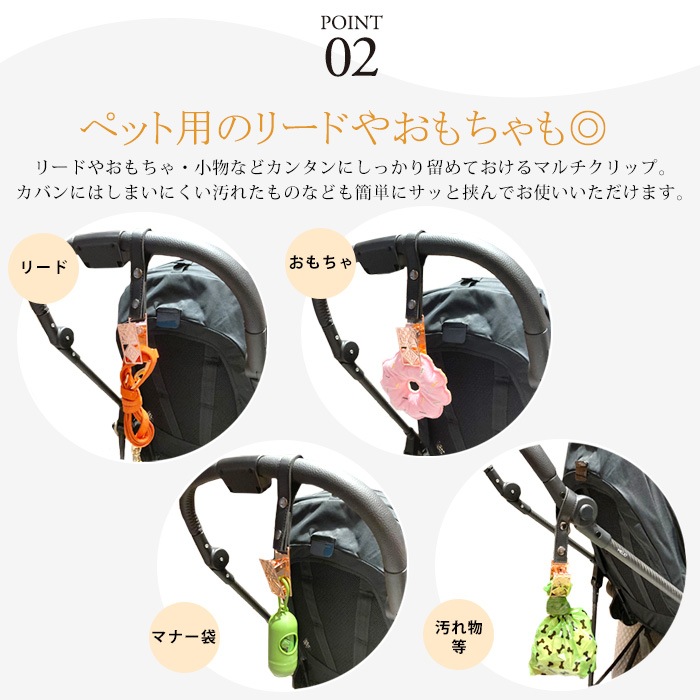 POINT
02

ペット用のリードやおもちゃも◎

リードやおもちゃ・小物などカンタンにしっかり留めておけるマルチクリップ。
カバンにはしまいにくい汚れたものなども簡単にサッと挟んでお使いいただけます。

リード

おもちゃ

マナー袋

汚れ物等