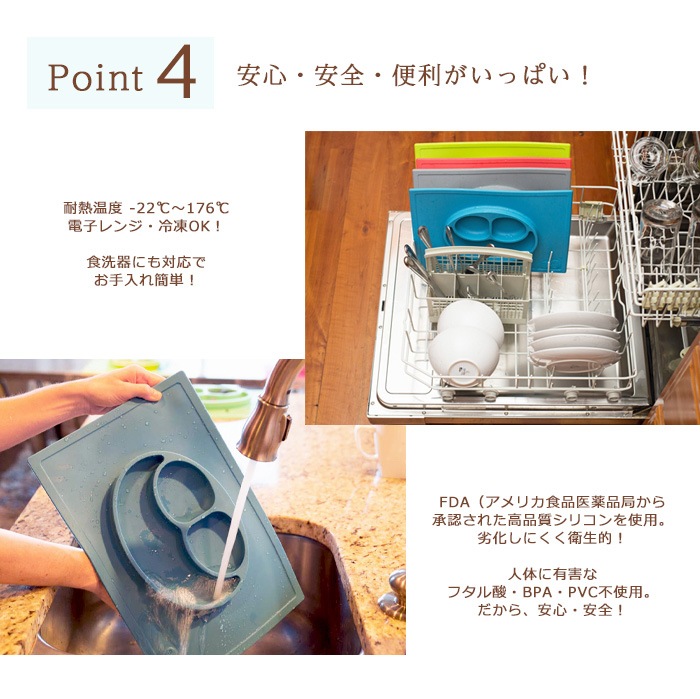 Point 4

安心・安全・便利がいっぱい！

耐熱温度 -22℃～176℃
電子レンジ・冷凍OK！

食洗器にも対応で
お手入れ簡単！

FDA（アメリカ食品医薬品局から
承認された高品質シリコンを使用。
劣化しにくく衛生的！

人体に有害な
フタル酸・BPA・PVC不使用。
だから、安心・安全！