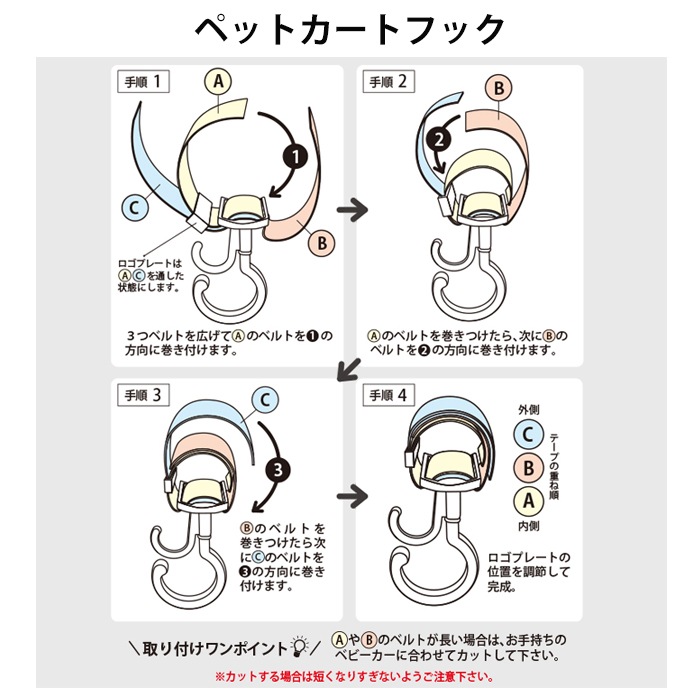 ペットカートフック

手順 1

A

1

C

B

ロゴプレートはⒶⒸを通した状態にします。

３つベルトを広げてⒶのベルトを❶の方向に巻き付けます。

手順 2

B

2

Ⓐのベルトを巻きつけたら、次にⒷのベルトを❷の方向に巻き付けます。

手順 3

C

3

Ⓑのベルトを巻きつけたら次にⒸのベルトを❸の方向に巻き付けます。

手順 4

外側

C

B

A

内側

テープの重ね順

ロゴプレートの位置を調節して完成。

＼取り付けワンポイント／

ⒶやⒷのベルトが長い場合は、お手持ちのベビーカーに合わせてカットして下さい。

※カットする場合は短くなりすぎないようご注意下さい。