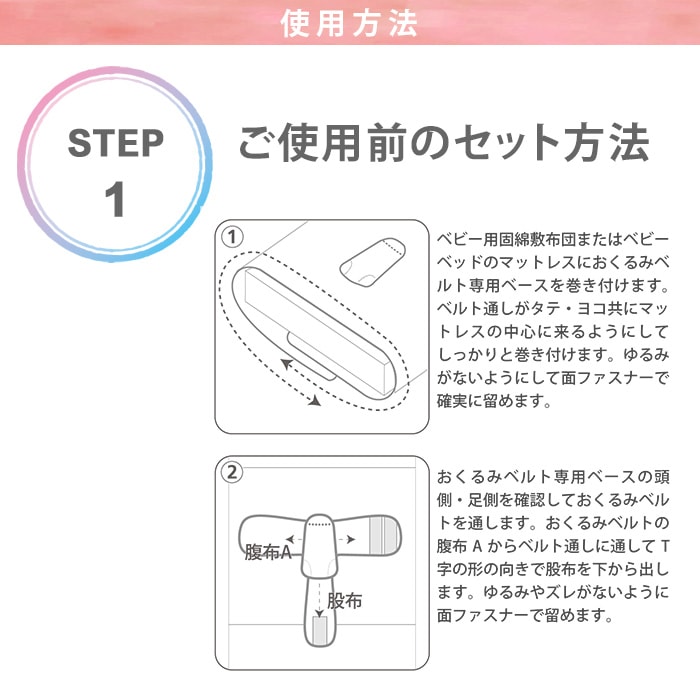 使用方法

STEP 1

ご使用前のセット方法

①

ベビー用固綿敷布団またはベビーベッドのマットレスにおくるみベルト専用ベースを巻き付けます。ベルト通しがタテ・ヨコ共にマットレスの中心に来るようにしてしっかりと巻き付けます。ゆるみがないようにして面ファスナーで確実に留めます。

②

腹布A

股布

おくるみベルト専用ベースの頭側・足側を確認しておくるみベルトを通します。おくるみベルトの腹布 A からベルト通しに通して T 字の形の向きで股布を下から出します。ゆるみやズレがないように面ファスナーで留めます。