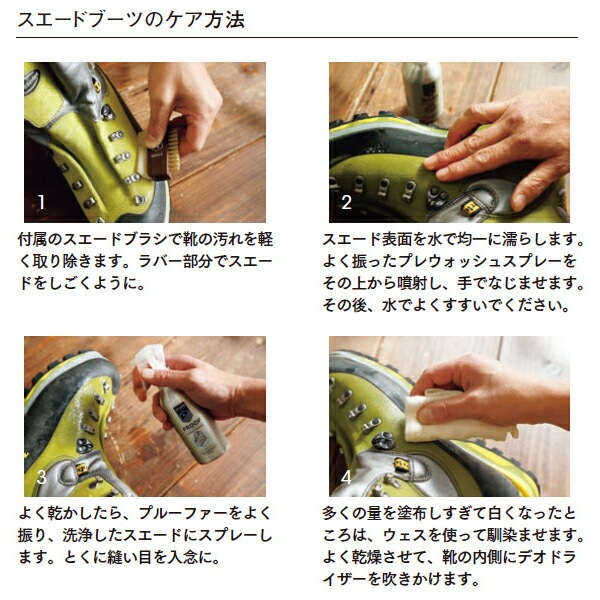 スエードブーツのケア方法

1

付属のスエードブラシで靴の汚れを軽く取り除きます。ラバー部分でスエードをしごくように。

2

スエード表面を水で均一に濡らします。よく振ったプレウォッシュスプレーをその上から噴射し、手でなじませます。その後、水でよくすすいでください。

3

PROOF

よく乾かしたら、プルーファーをよく振り、洗浄したスエードにスプレーします。とくに縫い目を入念に。

4

多くの量を塗布しすぎて白くなったところは、ウェスを使って馴染ませます。よく乾燥させて、靴の内側にデオドライザーを吹きかけます。