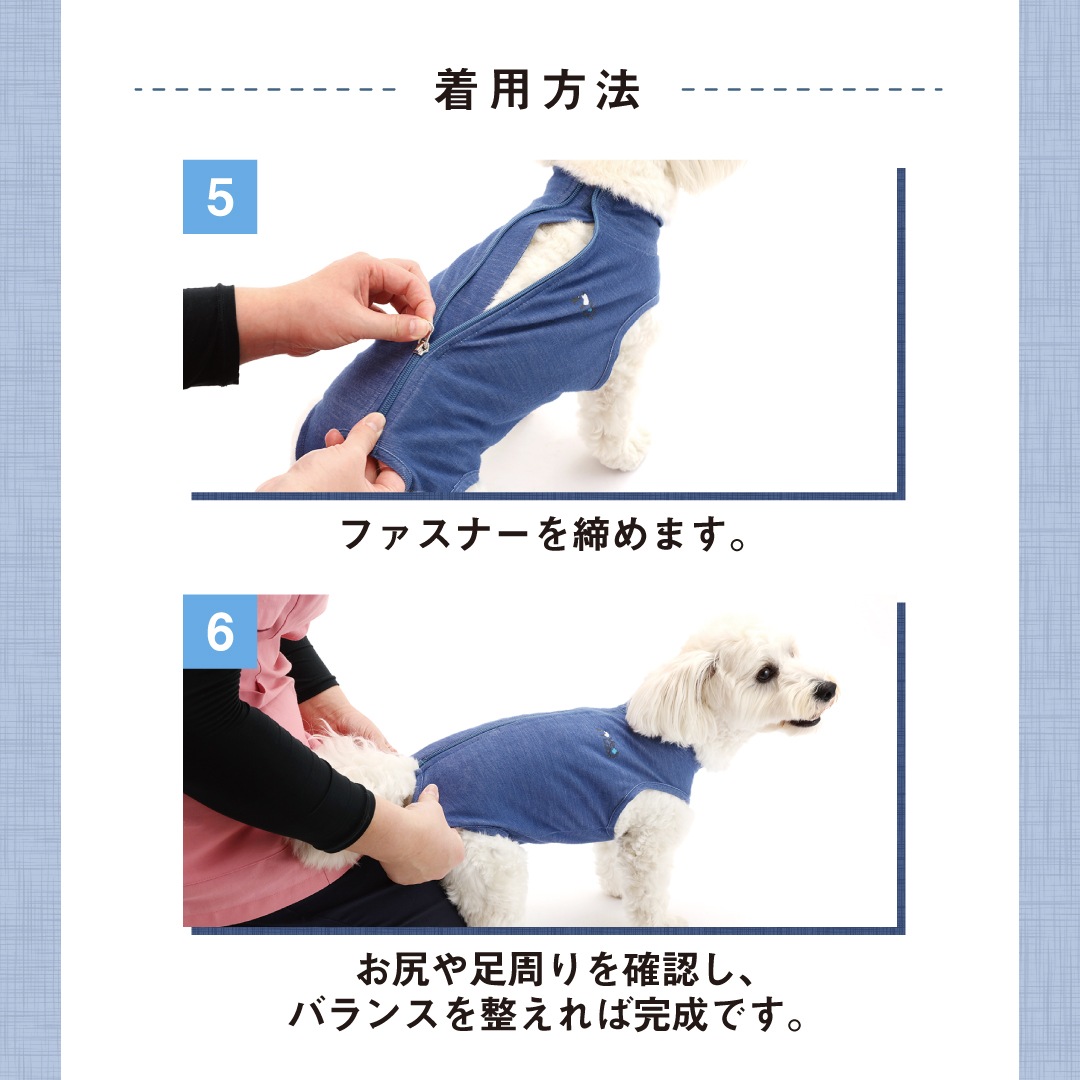 着用方法

5

ファスナーを締めます。

6

お尻や足周りを確認し、
バランスを整えれば完成です。