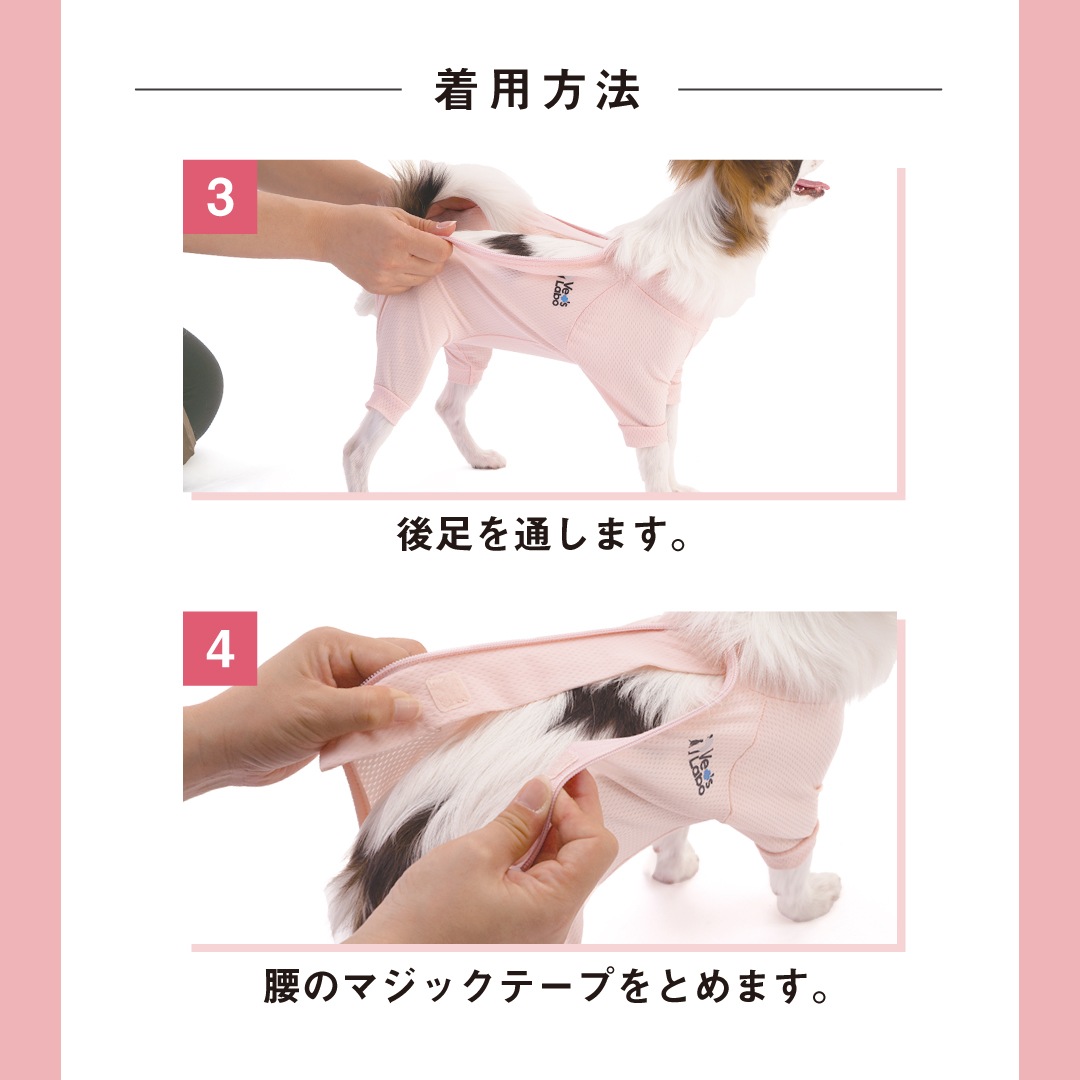 着用方法

3

Vet's Labo

後足を通します。

4

Vet's Labo

腰のマジックテープをとめます。