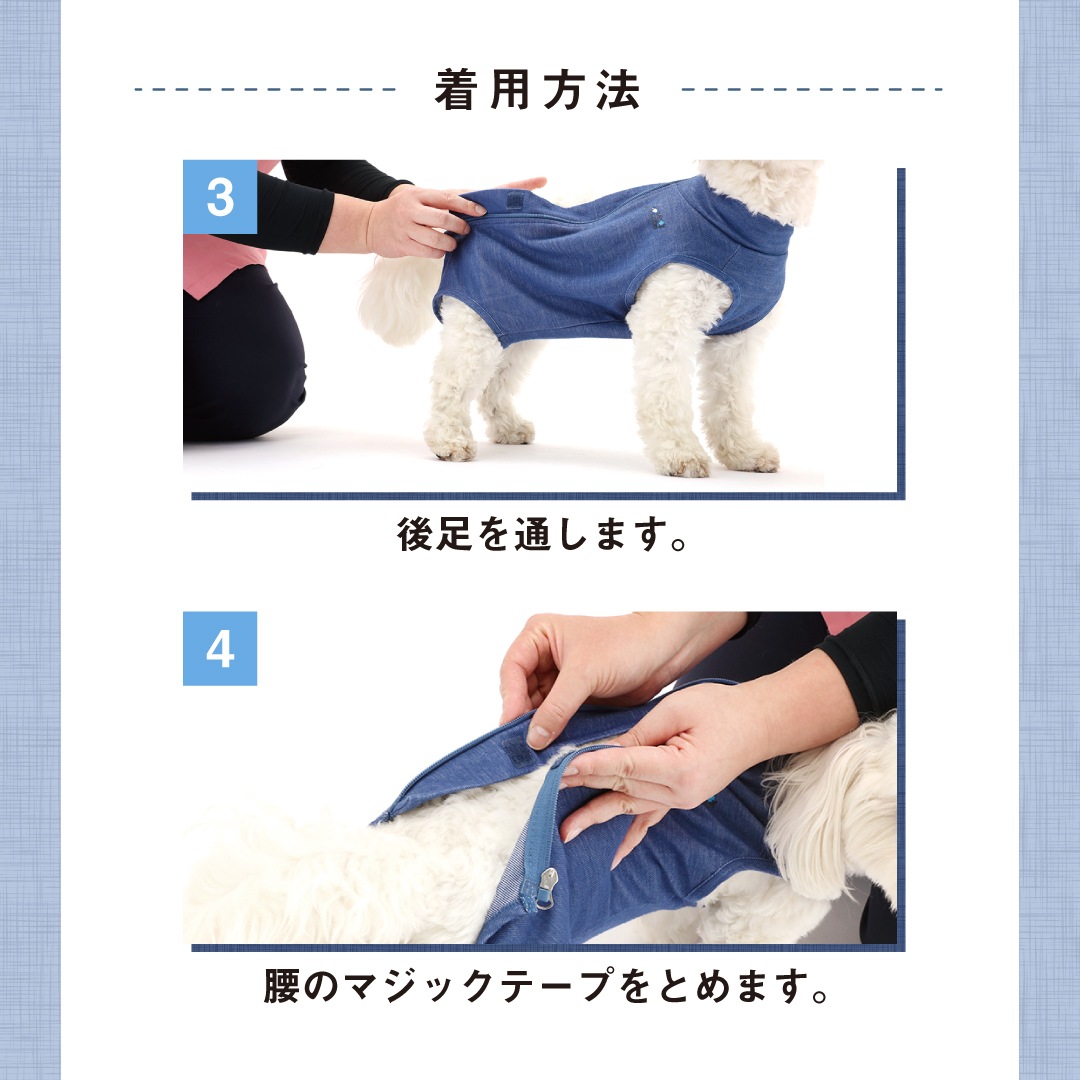 着用方法

3

後足を通します。

4

腰のマジックテープをとめます。