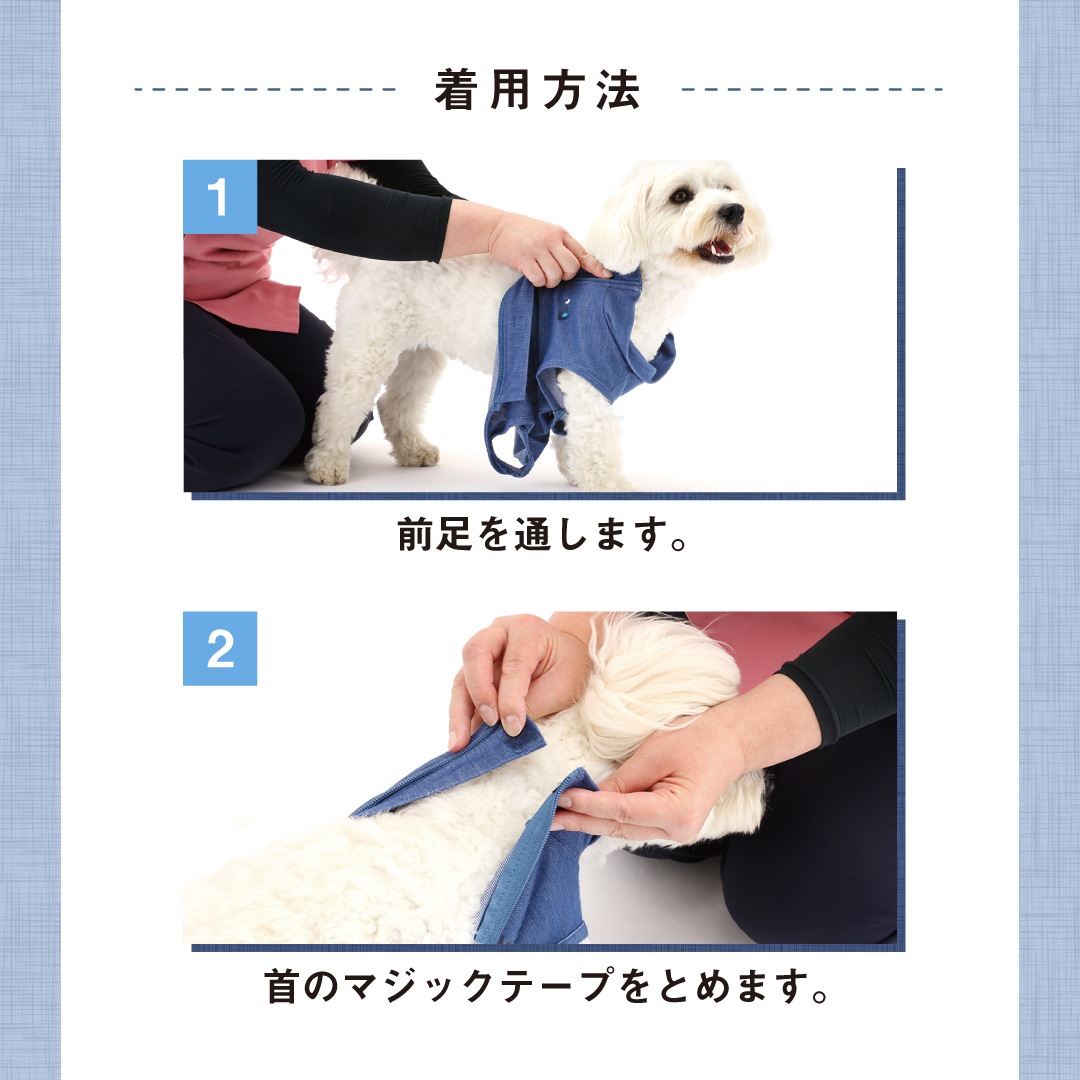 着用方法

1

前足を通します。

2

首のマジックテープをとめます。