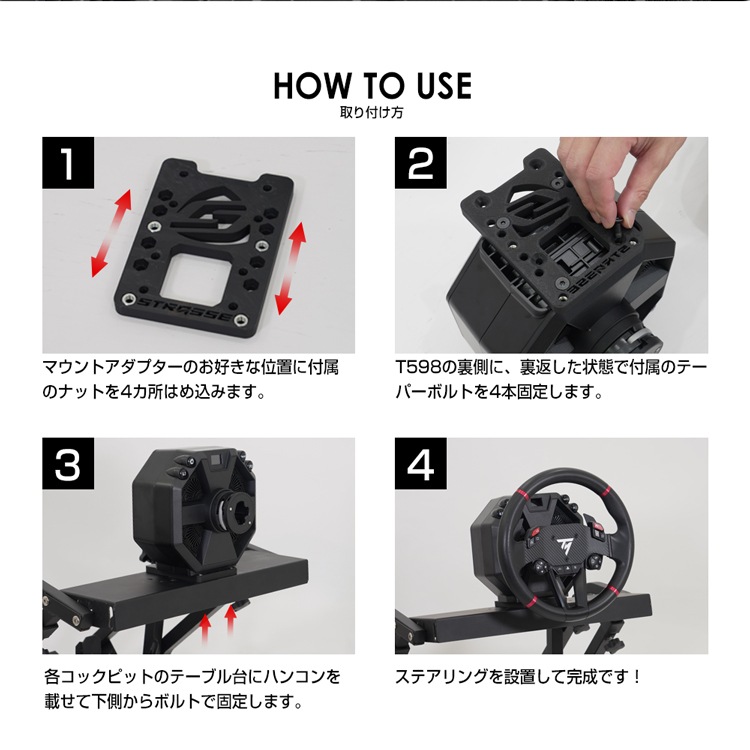 HOW TO USE
取り付け方

1

STRASSE

マウントアダプターのお好きな位置に付属のナットを4カ所はめ込みます。

2

STRASSE

T598の裏側に、裏返した状態で付属のテーパーボルトを4本固定します。

3

各コックピットのテーブル台にハンコンを載せて下側からボルトで固定します。

4

ステアリングを設置して完成です！