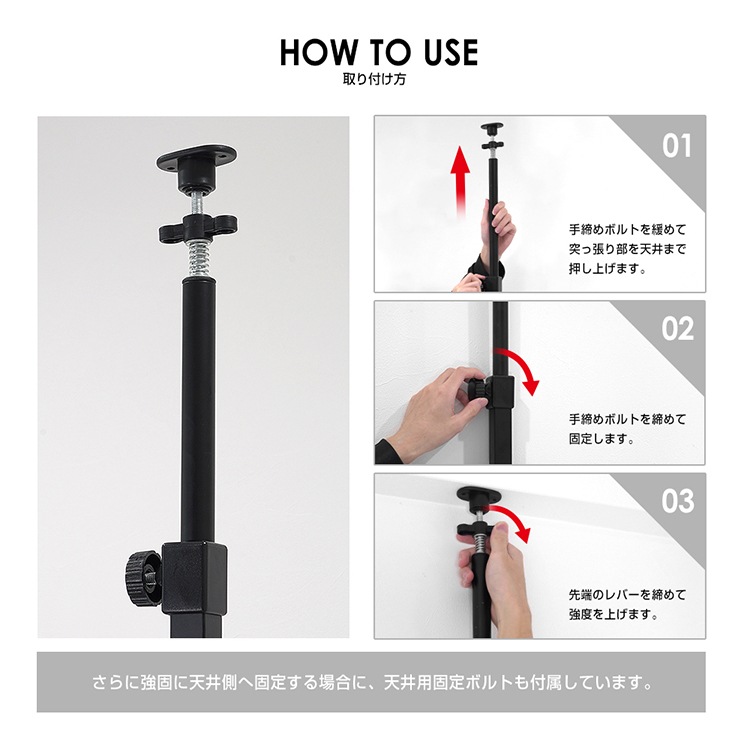 HOW TO USE
取り付け方

01
手締めボルトを緩めて突っ張り部を天井まで押し上げます。

02
手締めボルトを締めて固定します。

03
先端のレバーを締めて強度を上げます。

さらに強固に天井側へ固定する場合に、天井用固定ボルトも付属しています。