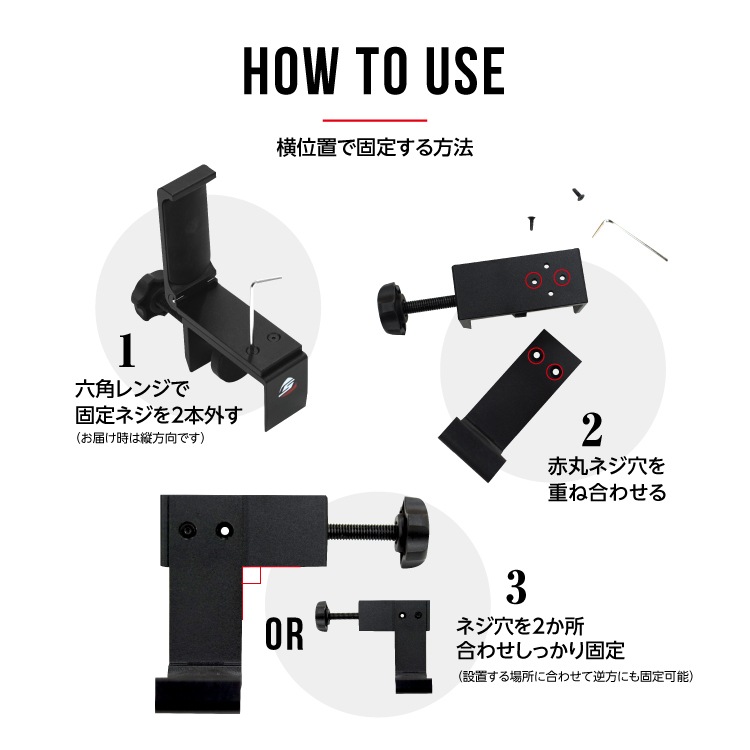 HOW TO USE

横位置で固定する方法

1
六角レンジで
固定ネジを2本外す
(お届け時は縦方向です)

2
赤丸ネジ穴を
重ね合わせる

OR

3
ネジ穴を2か所
合わせしっかり固定
(設置する場所に合わせて逆方にも固定可能)