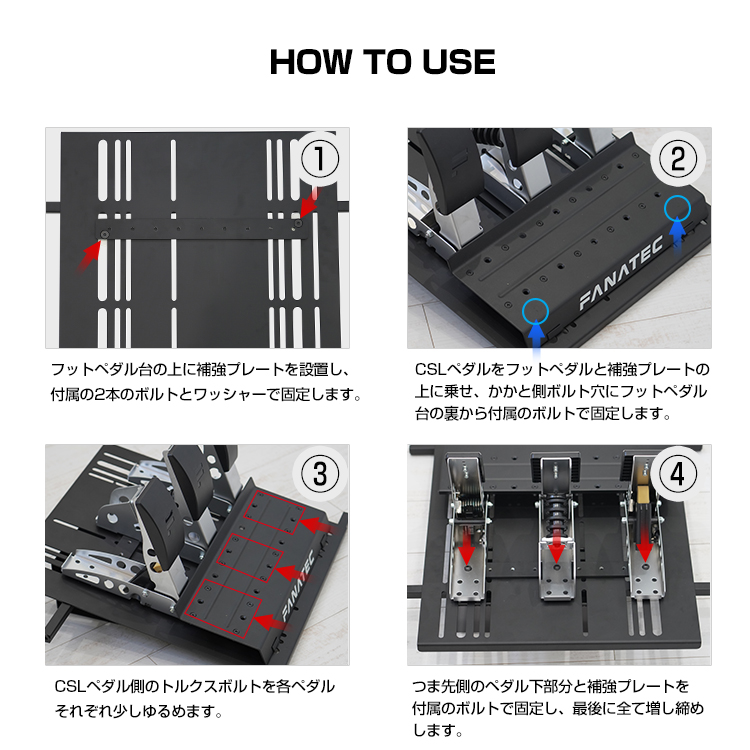 HOW TO USE

①

フットペダル台の上に補強プレートを設置し、付属の2本のボルトとワッシャーで固定します。

②

FANATEC

CSLペダルをフットペダルと補強プレートの上に乗せ、かかと側ボルト穴にフットペダル台の裏から付属のボルトで固定します。

③

FANATEC

CSLペダル側のトルクスボルトを各ペダルそれぞれ少しゆるめます。

④

つま先側のペダル下部分と補強プレートを付属のボルトで固定し、最後に全て増し締めします。