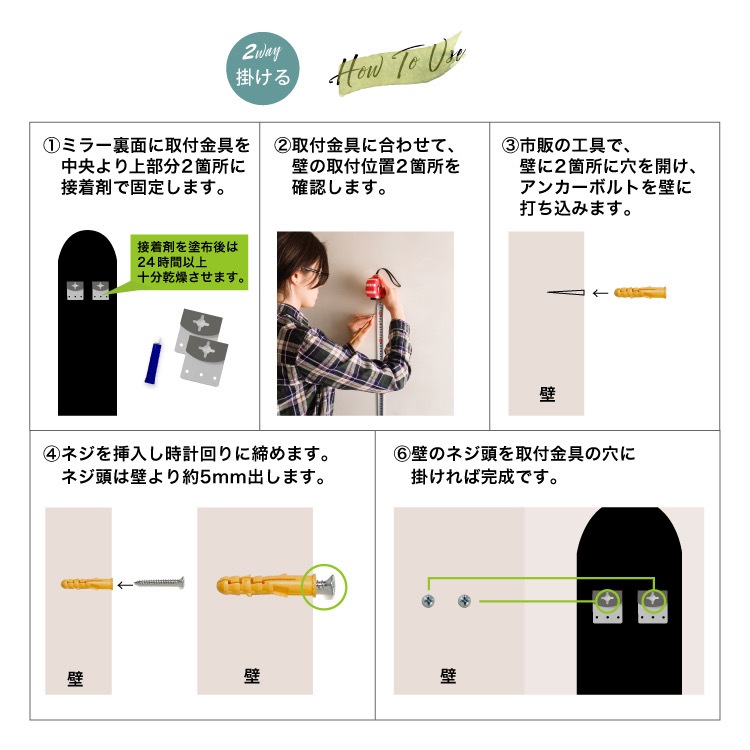 2way
掛ける

How To Use

①ミラー裏面に取付金具を中央より上部分2箇所に接着剤で固定します。

接着剤を塗布後は24時間以上十分乾燥させます。

②取付金具に合わせて、壁の取付位置2箇所を確認します。

③市販の工具で、壁に2箇所に穴を開け、アンカーボルトを壁に打ち込みます。

壁

④ネジを挿入し時計回りに締めます。ネジ頭は壁より約5mm出します。

壁

壁

⑥壁のネジ頭を取付金具の穴に掛ければ完成です。

壁