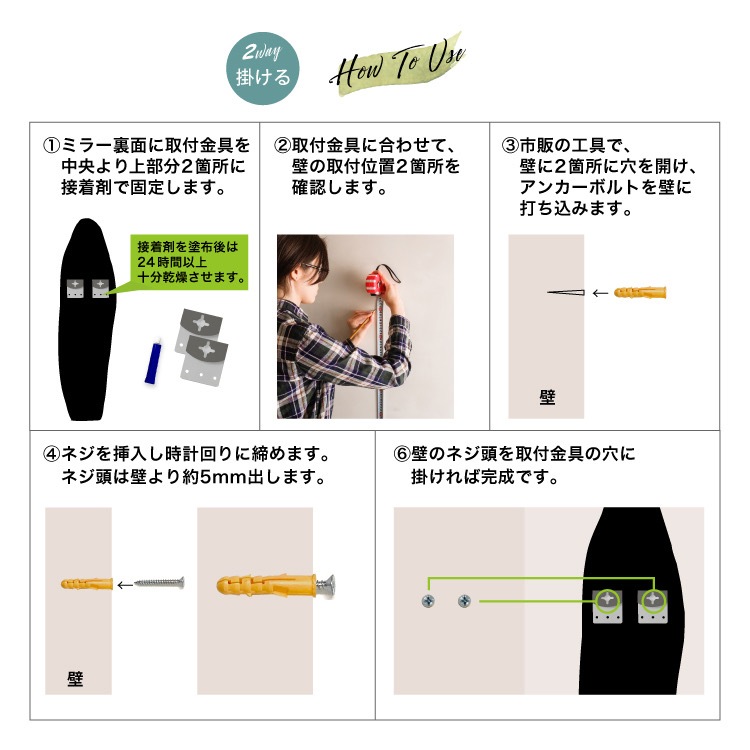 2way
掛ける

How To Use

①ミラー裏面に取付金具を中央より上部分2箇所に接着剤で固定します。

接着剤を塗布後は24時間以上十分乾燥させます。

②取付金具に合わせて、壁の取付位置2箇所を確認します。

③市販の工具で、壁に2箇所に穴を開け、アンカーボルトを壁に打ち込みます。

壁

④ネジを挿入し時計回りに締めます。ネジ頭は壁より約5mm出します。

壁

⑥壁のネジ頭を取付金具の穴に掛ければ完成です。