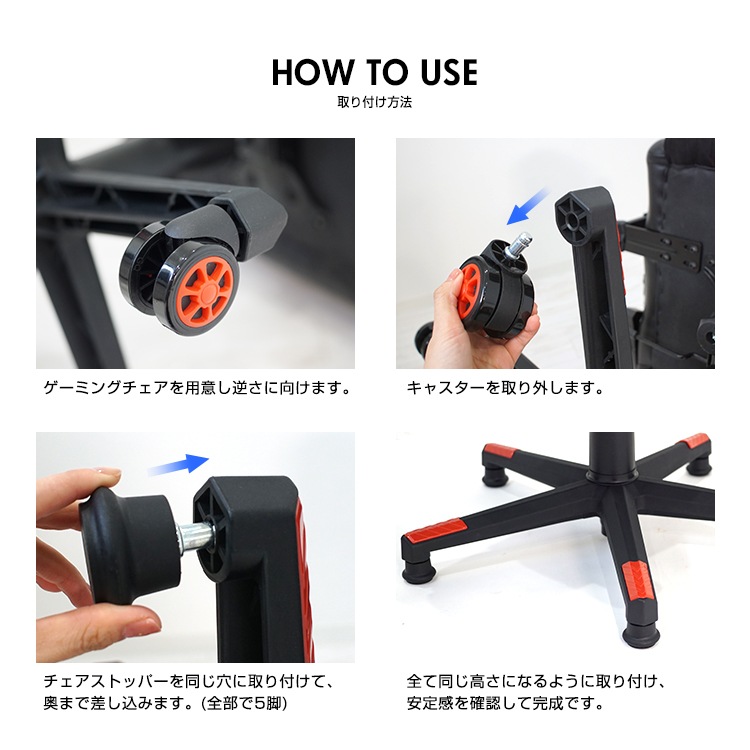 HOW TO USE
取り付け方法

ゲーミングチェアを用意し逆さに向けます。

キャスターを取り外します。

チェアストッパーを同じ穴に取り付けて、奥まで差し込みます。(全部で5脚)

全て同じ高さになるように取り付け、安定感を確認して完成です。