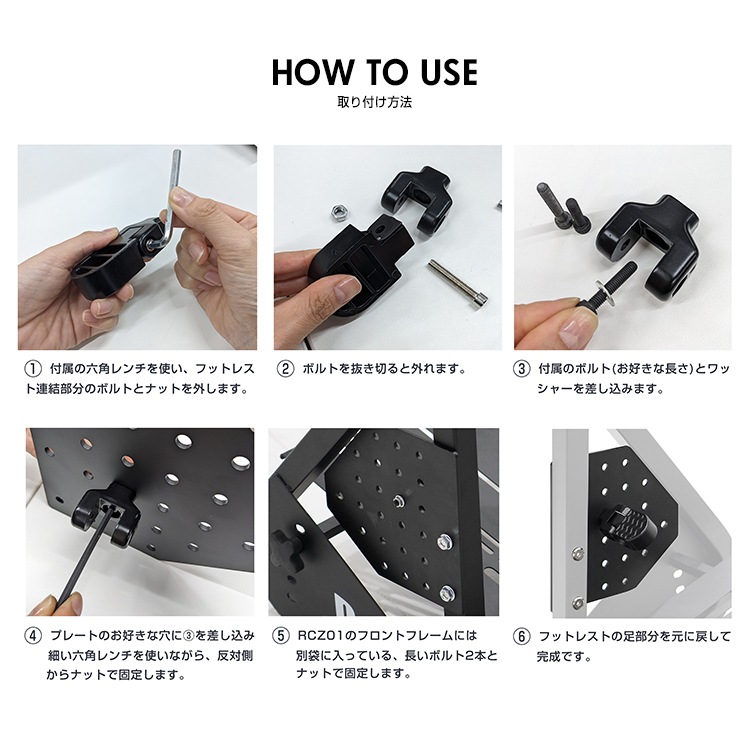 HOW TO USE
取り付け方法

① 付属の六角レンチを使い、フットレスト連結部分のボルトとナットを外します。

② ボルトを抜き切ると外れます。

③ 付属のボルト(お好きな長さ)とワッシャーを差し込みます。

④ プレートのお好きな穴に③を差し込み細い六角レンチを使いながら、反対側からナットで固定します。

⑤ RCZ01のフロントフレームには別袋に入っている、長いボルト2本とナットで固定します。

⑥ フットレストの足部分を元に戻して完成です。