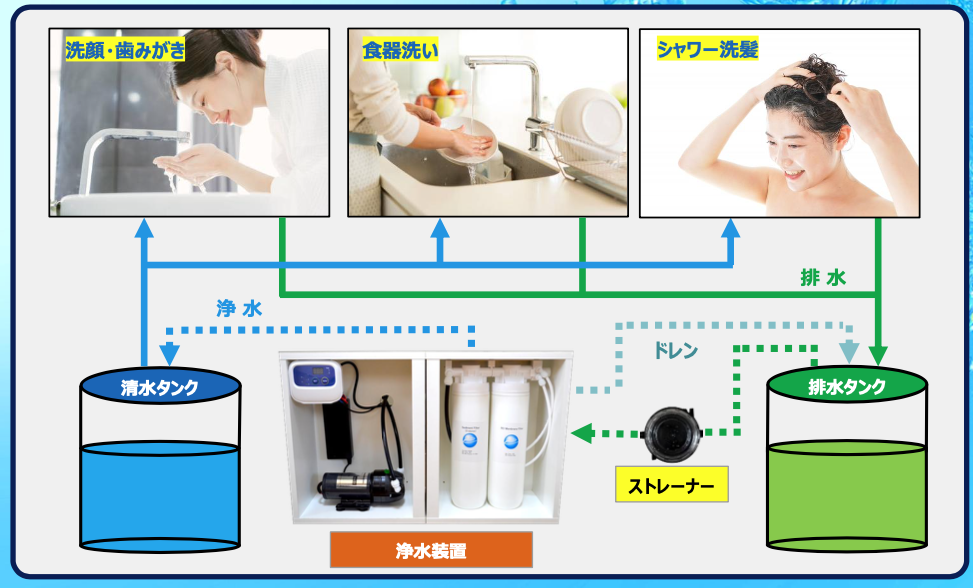 洗顔・歯みがき

食器洗い

シャワー洗髪

排 水

浄 水

ドレン

清水タンク

排水タンク

ストレーナー

浄水装置