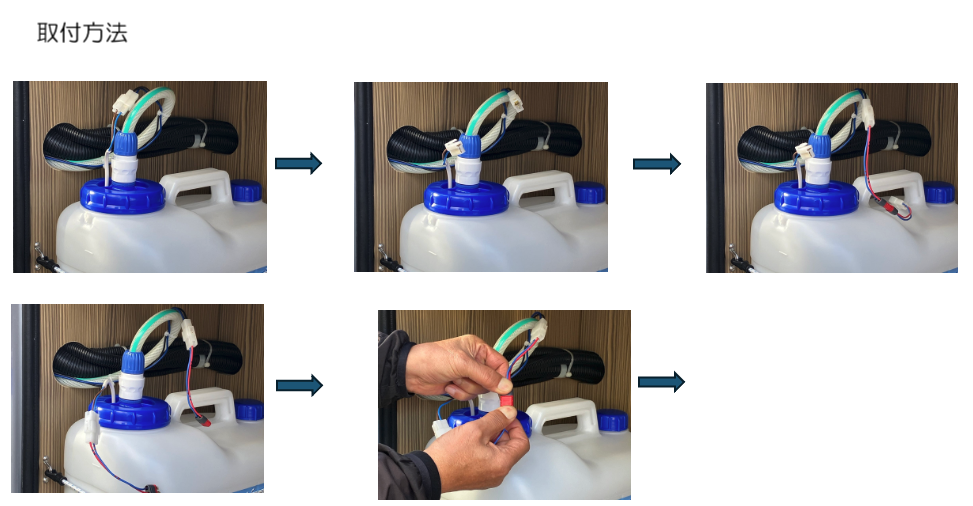 取付方法