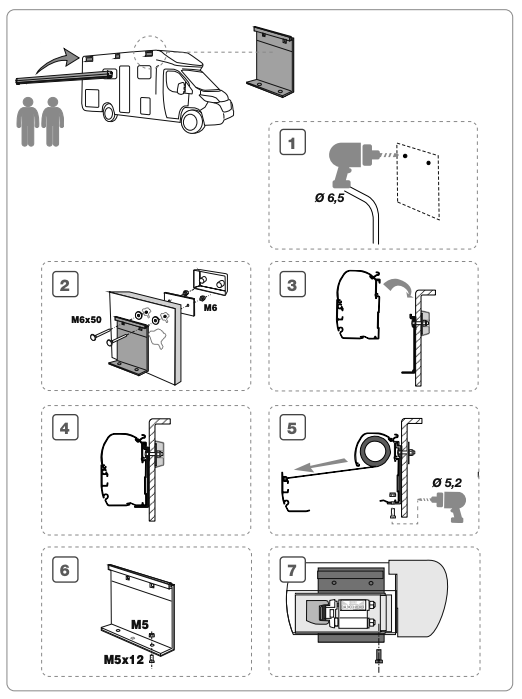 1
Ø 6,5

2
M6x50
M6

3

4

5
Ø 5,2

6
M5
M5x12

7