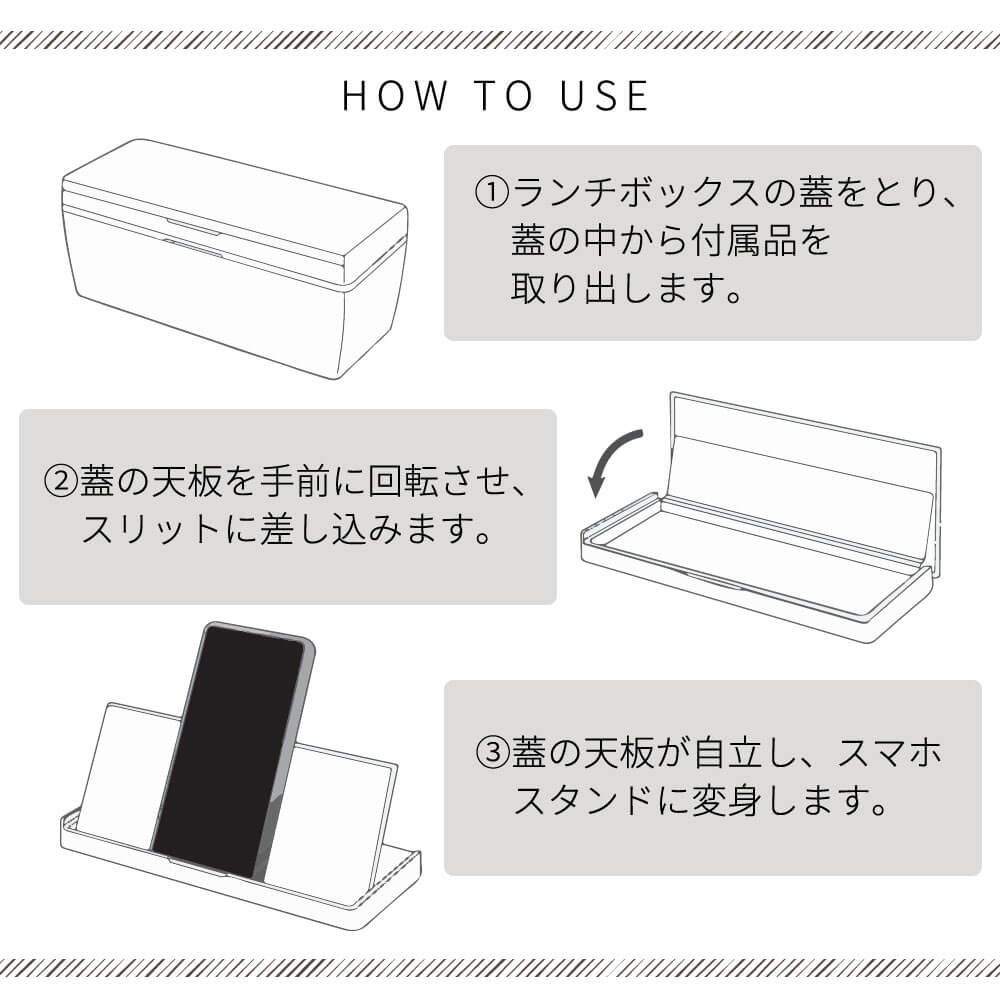 HOW TO USE

①ランチボックスの蓋をとり、蓋の中から付属品を取り出します。

②蓋の天板を手前に回転させ、スリットに差し込みます。

③蓋の天板が自立し、スマホスタンドに変身します。