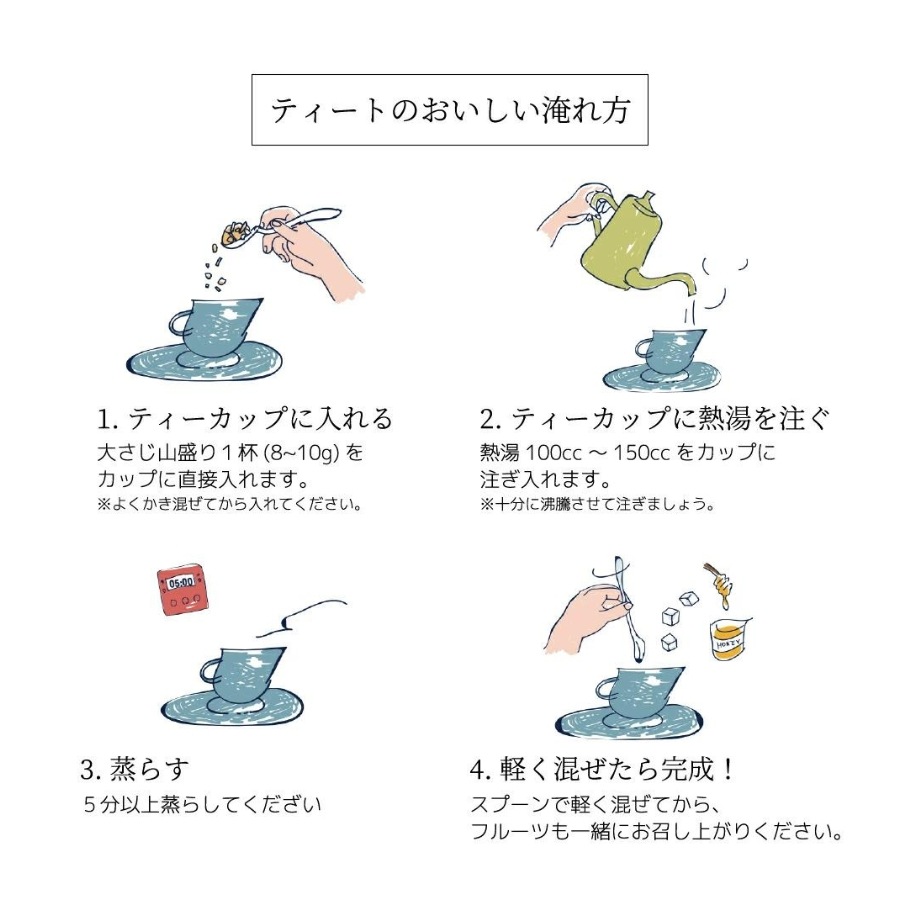 ティートのおいしい淹れ方

1. ティーカップに入れる
大さじ山盛り１杯 (8~10g) をカップに直接入れます。
※よくかき混ぜてから入れてください。

2. ティーカップに熱湯を注ぐ
熱湯 100cc ～ 150cc をカップに注ぎ入れます。
※十分に沸騰させて注ぎましょう。

05:00

3. 蒸らす
５分以上蒸らしてください

HONEY

4. 軽く混ぜたら完成！
スプーンで軽く混ぜてから、フルーツも一緒にお召し上がりください。