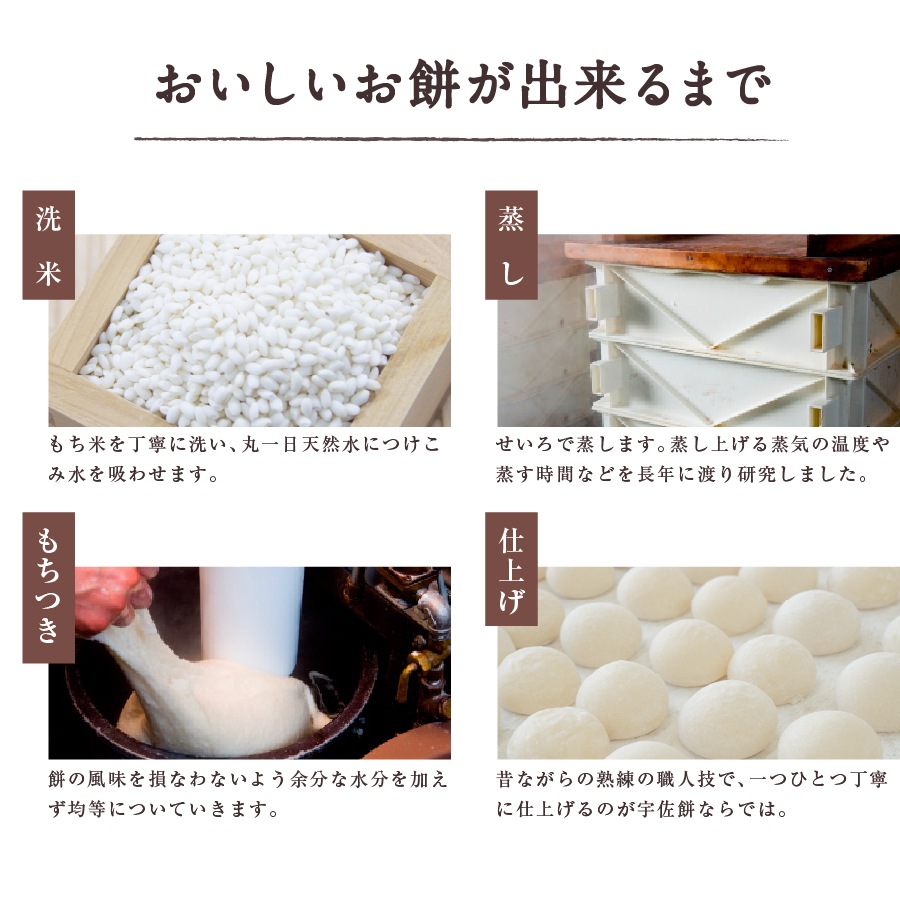 おいしいお餅が出来るまで

洗米

もち米を丁寧に洗い、丸一日天然水につけこみ水を吸わせます。

蒸し

せいろで蒸します。蒸し上げる蒸気の温度や蒸す時間などを長年に渡り研究しました。

もちつき

餅の風味を損なわないよう余分な水分を加えず均等についていきます。

仕上げ

昔ながらの熟練の職人技で、一つひとつ丁寧に仕上げるのが宇佐餅ならでは。