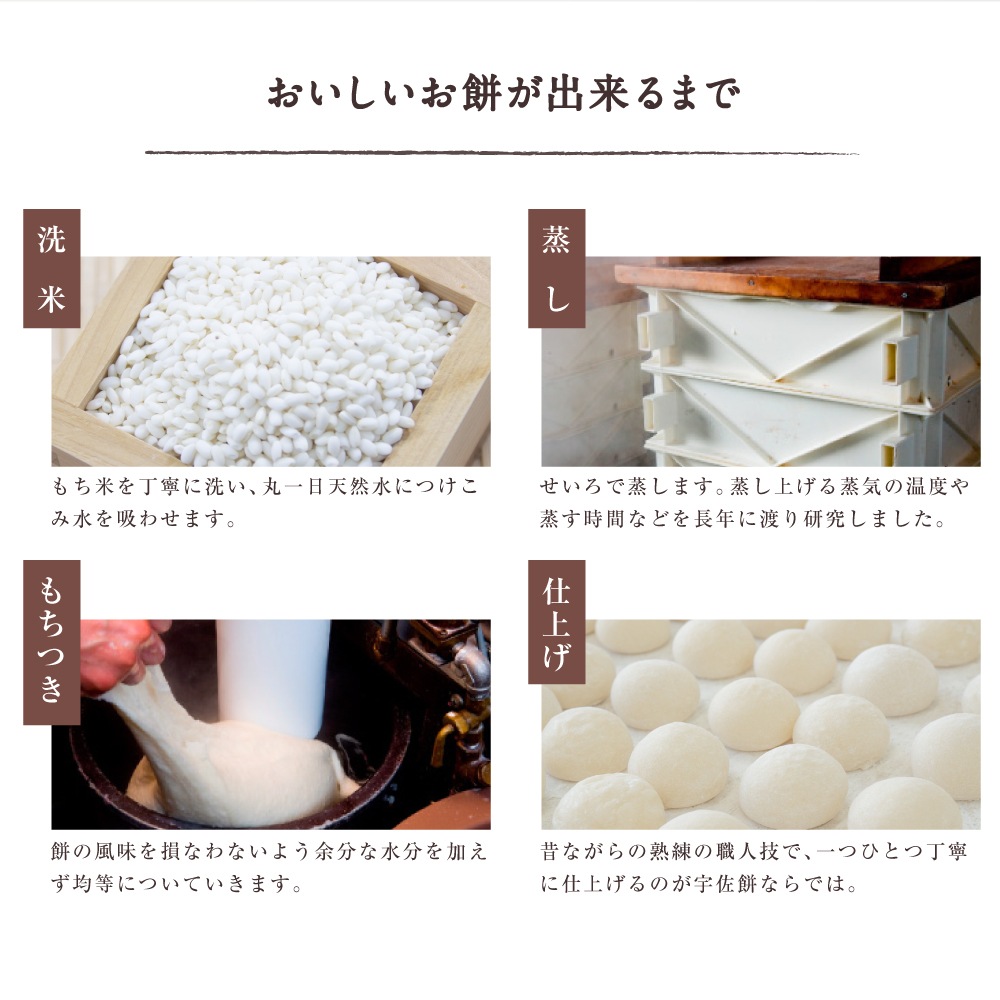 おいしいお餅が出来るまで

洗米

もち米を丁寧に洗い、丸一日天然水につけこみ水を吸わせます。

蒸し

せいろで蒸します。蒸し上げる蒸気の温度や蒸す時間などを長年に渡り研究しました。

もちつき

餅の風味を損なわないよう余分な水分を加えず均等についていきます。

仕上げ

昔ながらの熟練の職人技で、一つひとつ丁寧に仕上げるのが宇佐餅ならでは。