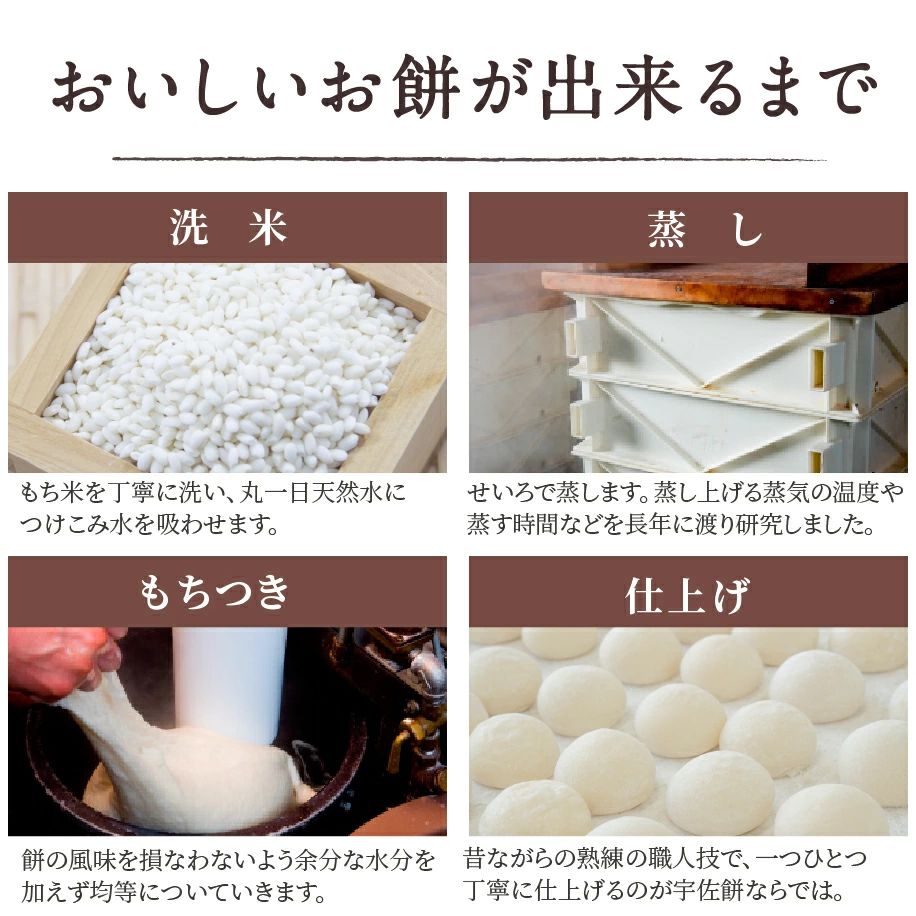 おいしいお餅が出来るまで

洗　米

もち米を丁寧に洗い、丸一日天然水につけこみ水を吸わせます。

蒸　し

せいろで蒸します。蒸し上げる蒸気の温度や蒸す時間などを長年に渡り研究しました。

もちつき

餅の風味を損なわないよう余分な水分を加えず均等についていきます。

仕上げ

昔ながらの熟練の職人技で、一つひとつ丁寧に仕上げるのが宇佐餅ならでは。