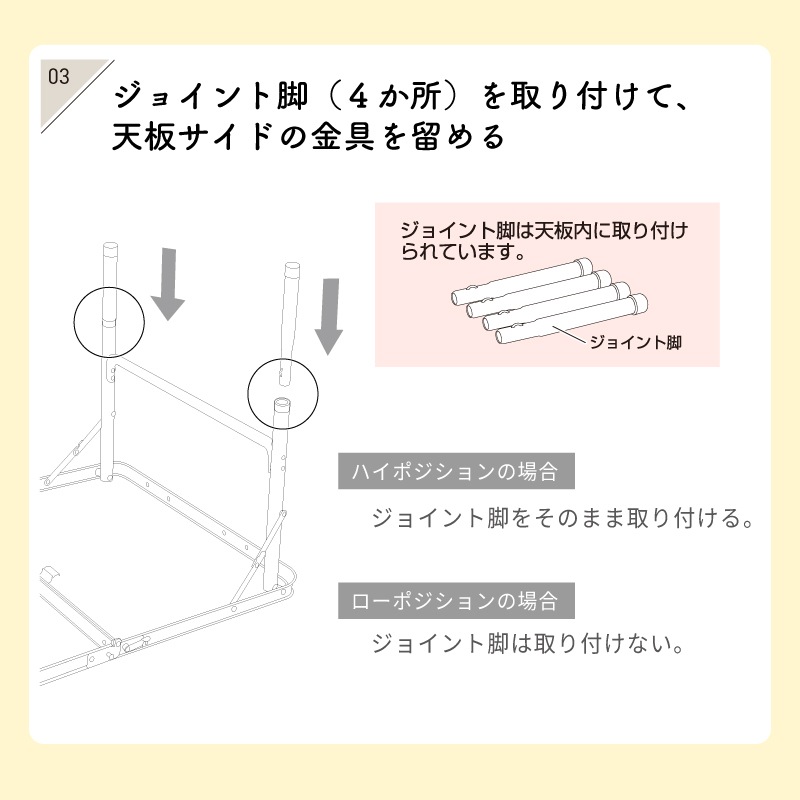 03

ジョイント脚（4か所）を取り付けて、天板サイドの金具を留める

ジョイント脚は天板内に取り付けられています。

ジョイント脚

ハイポジションの場合

ジョイント脚をそのまま取り付ける。

ローポジションの場合

ジョイント脚は取り付けない。