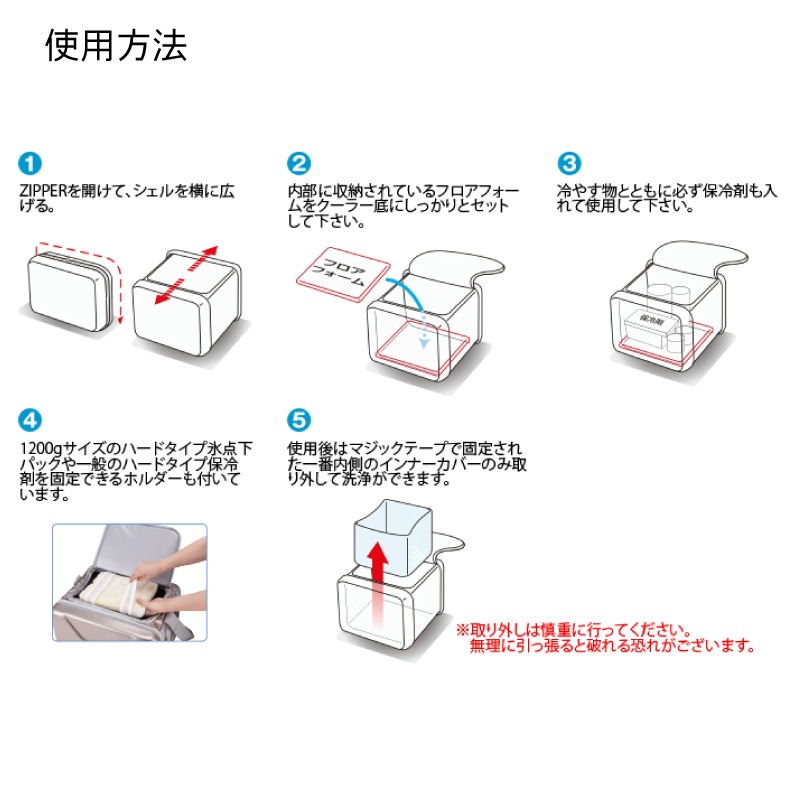 使用方法

1
ZIPPERを開けて、シェルを横に広げる。

2
内部に収納されているフロアフォームをクーラー底にしっかりとセットして下さい。

フロアフォーム

3
冷やす物とともに必ず保冷剤も入れて使用して下さい。

保冷剤

4
1200gサイズのハードタイプ氷点下パックや一般のハードタイプ保冷剤を固定できるホルダーも付いています。

5
使用後はマジックテープで固定された一番内側のインナーカバーのみ取り外して洗浄ができます。

※取り外しは慎重に行ってください。
無理に引っ張ると破れる恐れがございます。