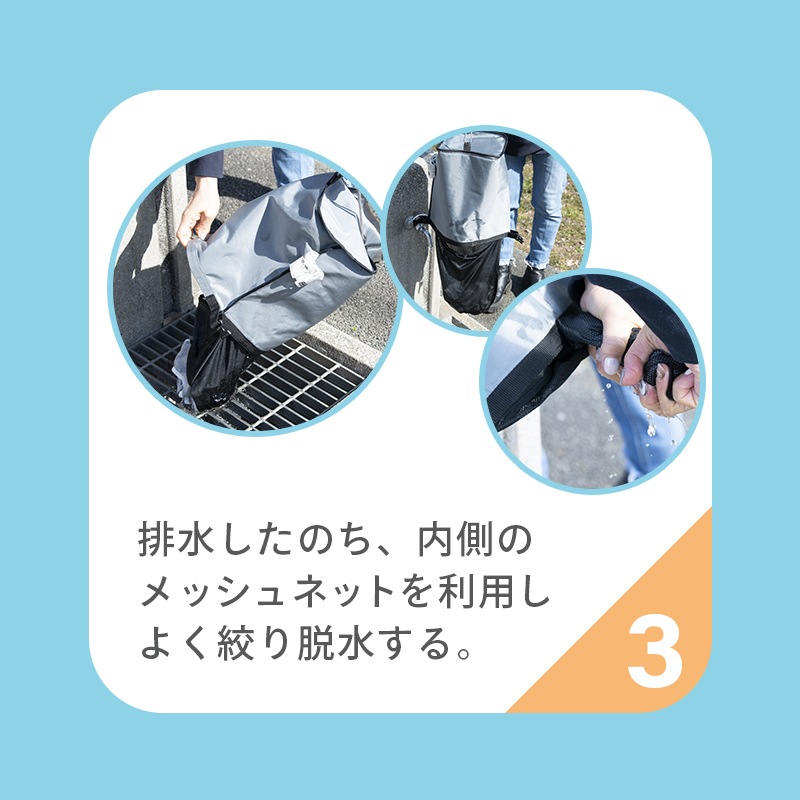 排水したのち、内側のメッシュネットを利用しよく絞り脱水する。

3