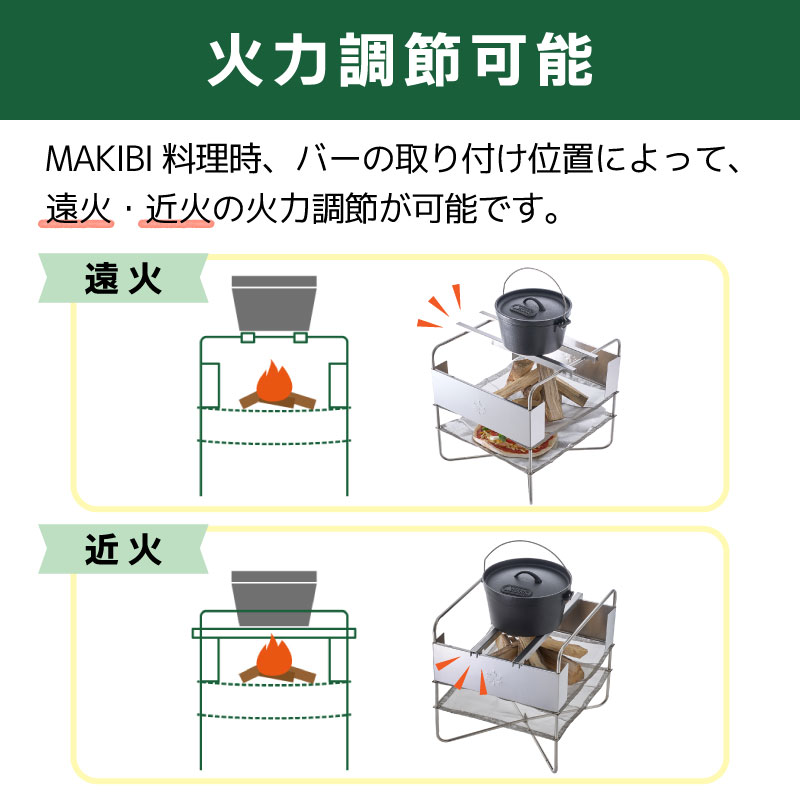 火力調節可能

MAKIBI 料理時、バーの取り付け位置によって、遠火・近火の火力調節が可能です。

遠火

近火