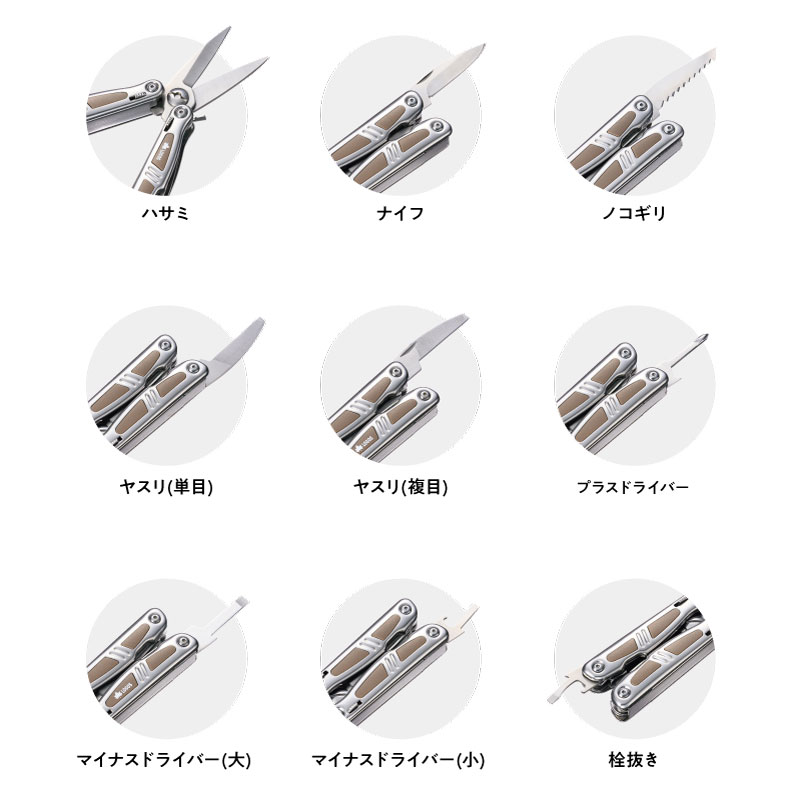 ハサミ

ナイフ

ノコギリ

ヤスリ(単目)

ヤスリ(複目)

プラスドライバー

マイナスドライバー(大)

マイナスドライバー(小)

栓抜き