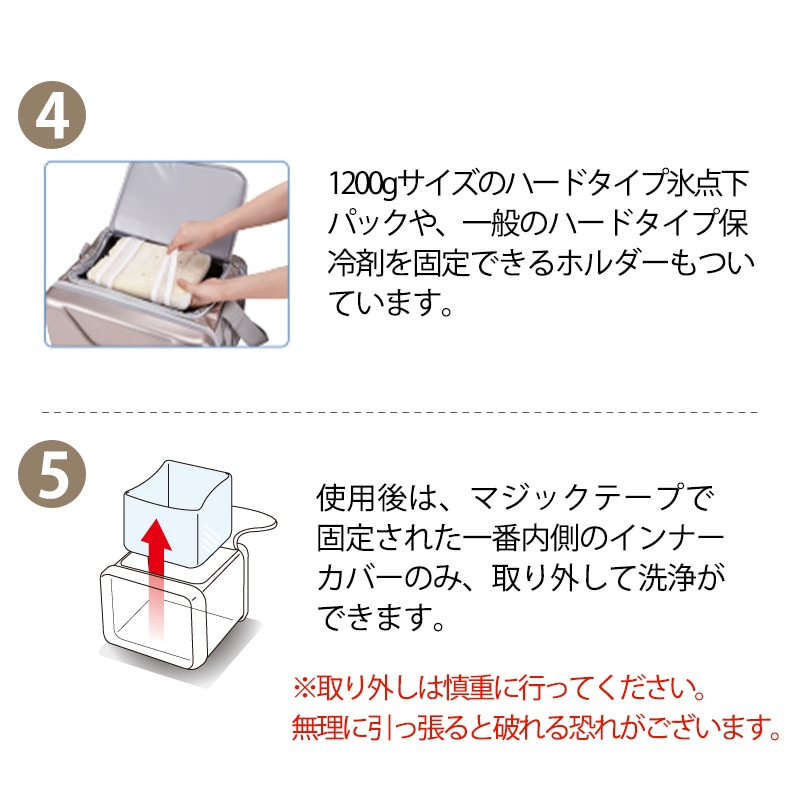 4

1200gサイズのハードタイプ氷点下パックや、一般のハードタイプ保冷剤を固定できるホルダーもついています。

5

使用後は、マジックテープで固定された一番内側のインナーカバーのみ、取り外して洗浄ができます。

※取り外しは慎重に行ってください。
無理に引っ張ると破れる恐れがございます。