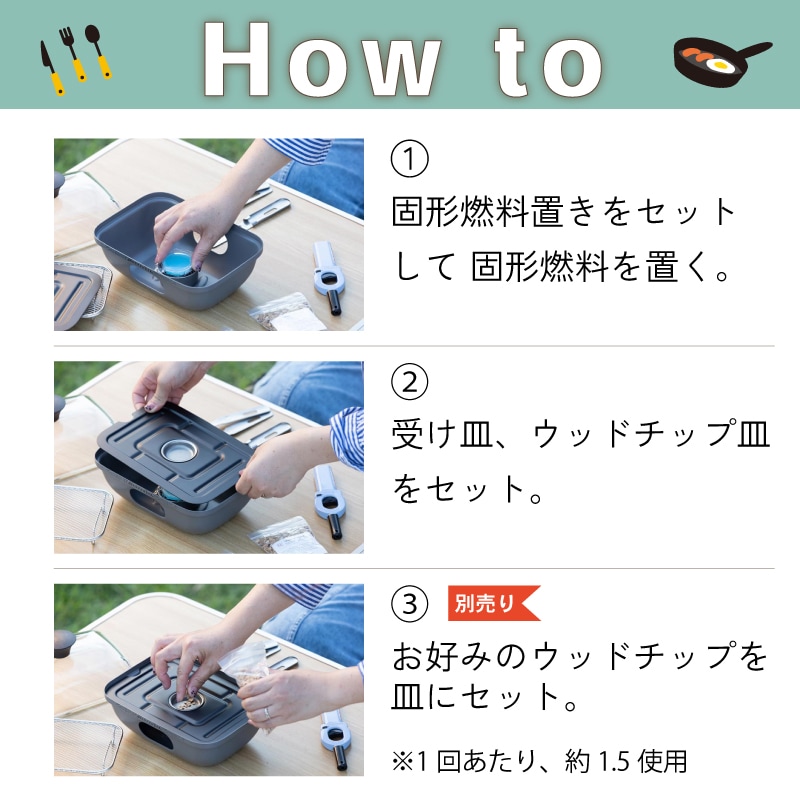 How to

①
固形燃料置きをセットして 固形燃料を置く。

②
受け皿、ウッドチップ皿をセット。

③ 別売り
お好みのウッドチップを皿にセット。

※1 回あたり、約 1.5 使用