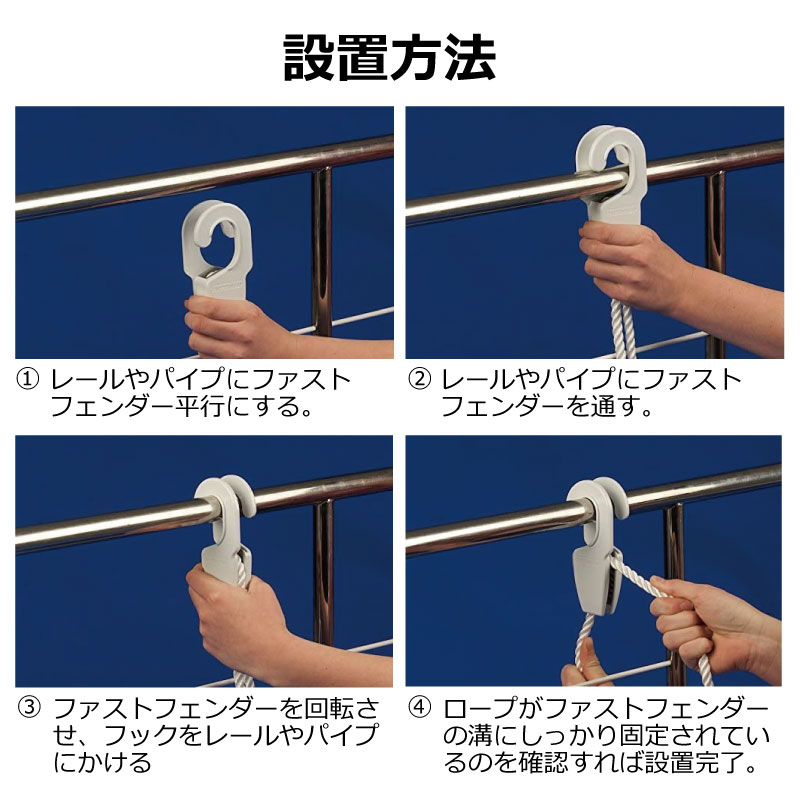 設置方法

① レールやパイプにファストフェンダー平行にする。

② レールやパイプにファストフェンダーを通す。

③ ファストフェンダーを回転させ、フックをレールやパイプにかける

④ ロープがファストフェンダーの溝にしっかり固定されているのを確認すれば設置完了。