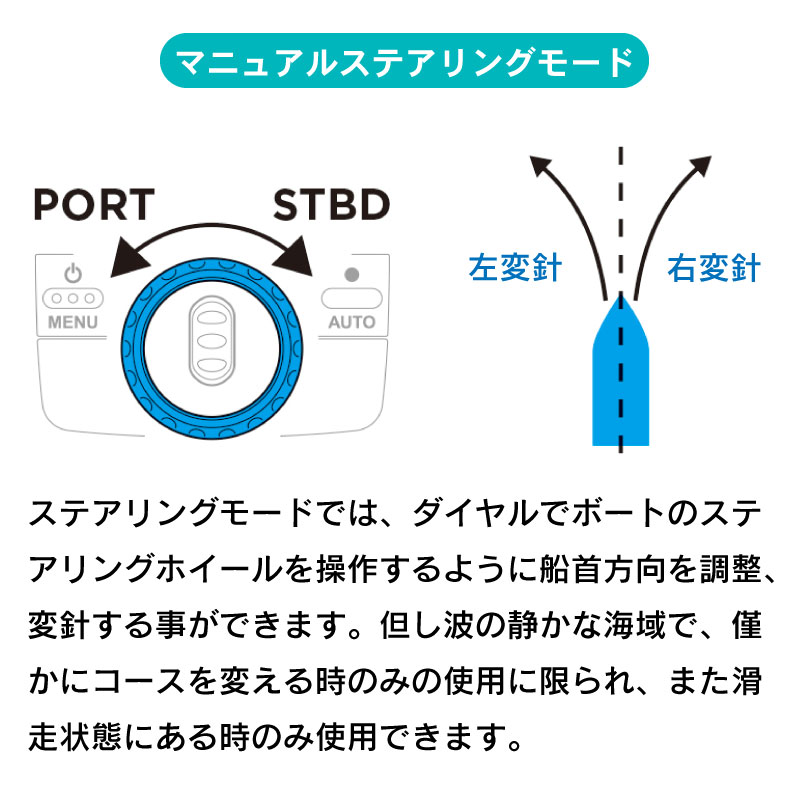 マニュアルステアリングモード

PORT
STBD
MENU
AUTO

左変針
右変針

ステアリングモードでは、ダイヤルでボートのステアリングホイールを操作するように船首方向を調整、変針する事ができます。但し波の静かな海域で、僅かにコースを変える時のみの使用に限られ、また滑走状態にある時のみ使用できます。