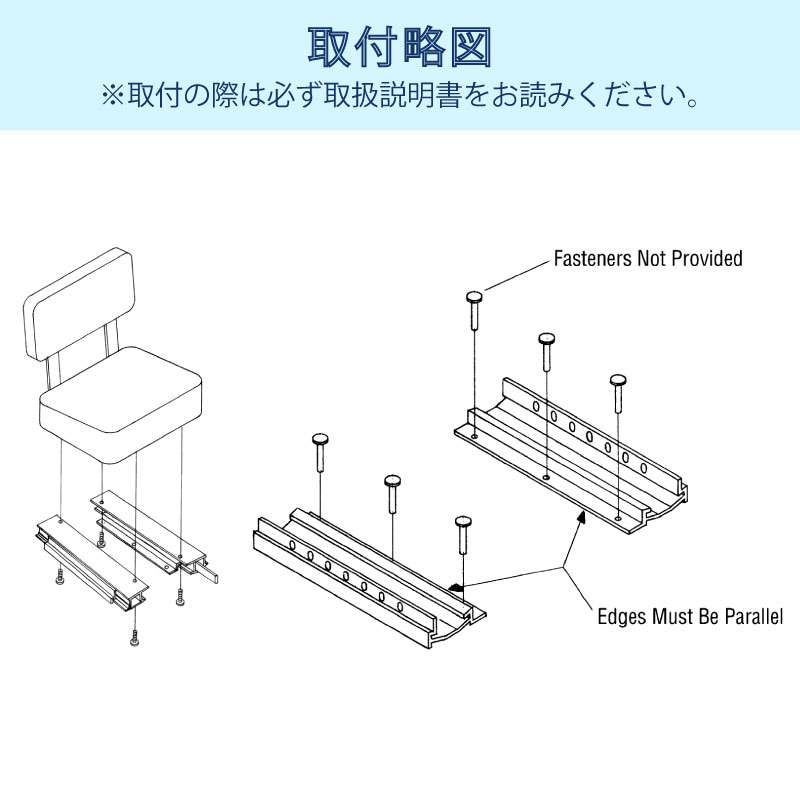 取付略図
※取付の際は必ず取扱説明書をお読みください。

Fasteners Not Provided

Edges Must Be Parallel