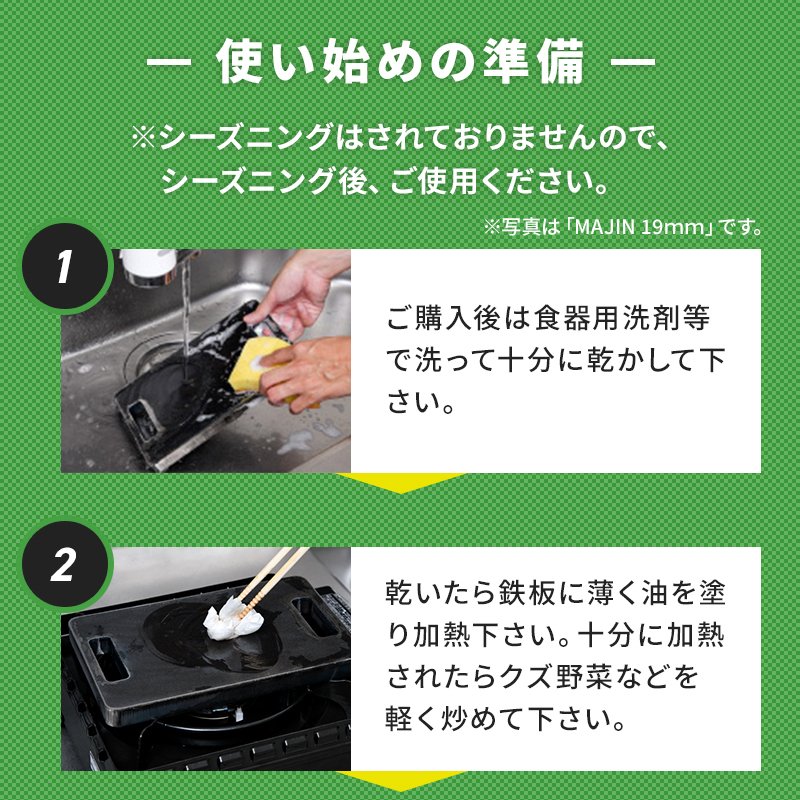 — 使い始めの準備 —

※シーズニングはされておりませんので、シーズニング後、ご使用ください。

※写真は「MAJIN 19mm」です。

1

ご購入後は食器用洗剤等で洗って十分に乾かして下さい。

2

乾いたら鉄板に薄く油を塗り加熱下さい。十分に加熱されたらクズ野菜などを軽く炒めて下さい。