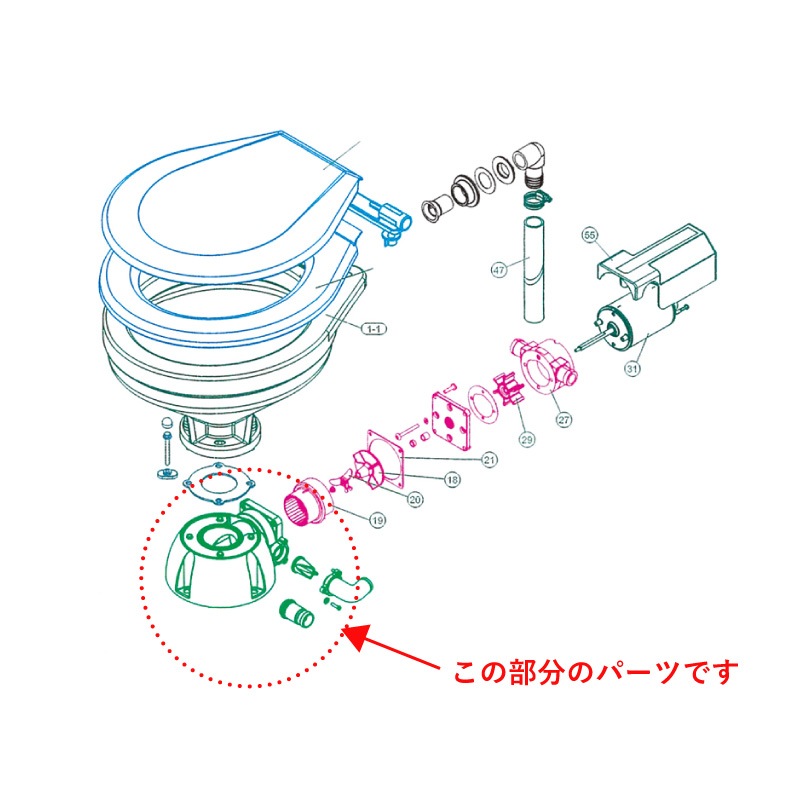 55
47
1-1
31
27
29
21
18
20
19
この部分のパーツです