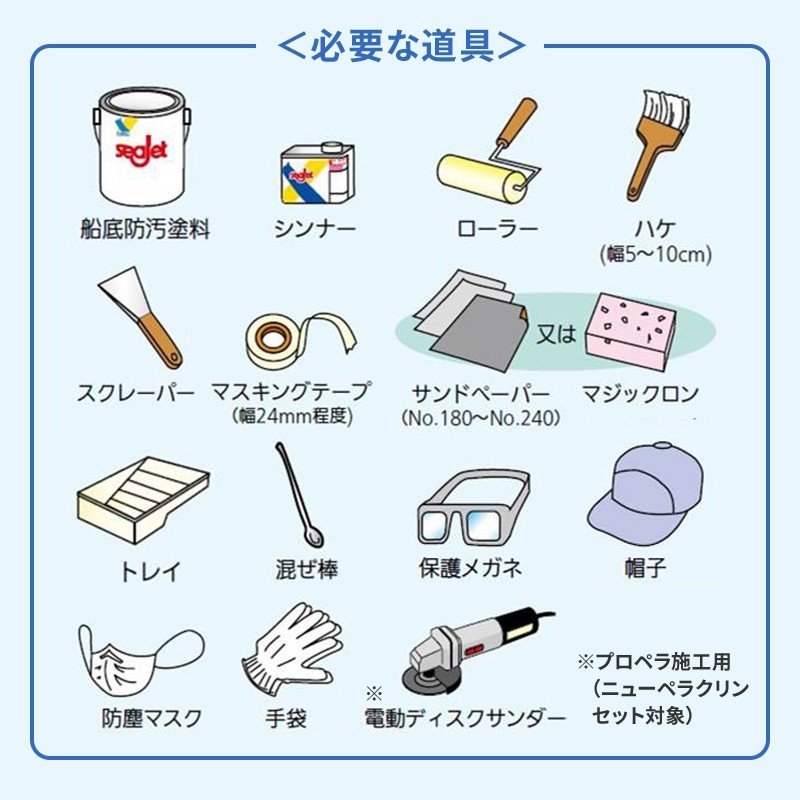 ＜必要な道具＞

seajet

船底防汚塗料

シンナー

ローラー

ハケ
(幅5～10cm)

スクレーパー

マスキングテープ
(幅24mm程度)

サンドペーパー
(No.180～No.240)

又は

マジックロン

トレイ

混ぜ棒

保護メガネ

帽子

防塵マスク

手袋

※
電動ディスクサンダー

※プロペラ施工用
(ニューペラクリン
セット対象)