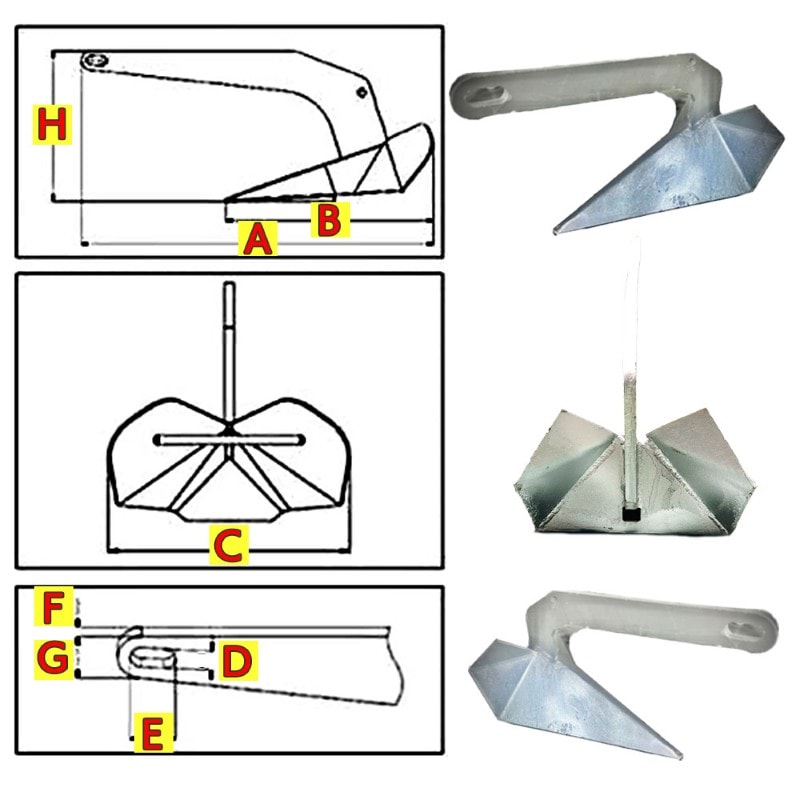 H
B
A
C
F
G
D
E