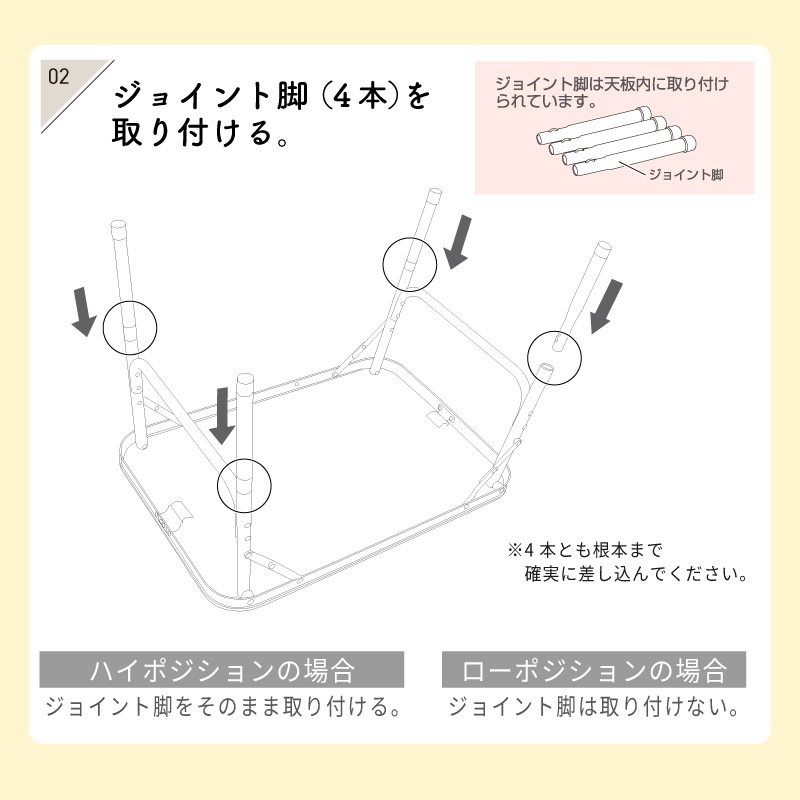 02

ジョイント脚（4本）を取り付ける。

ジョイント脚は天板内に取り付けられています。

ジョイント脚

※4本とも根本まで確実に差し込んでください。

ハイポジションの場合
ジョイント脚をそのまま取り付ける。

ローポジションの場合
ジョイント脚は取り付けない。