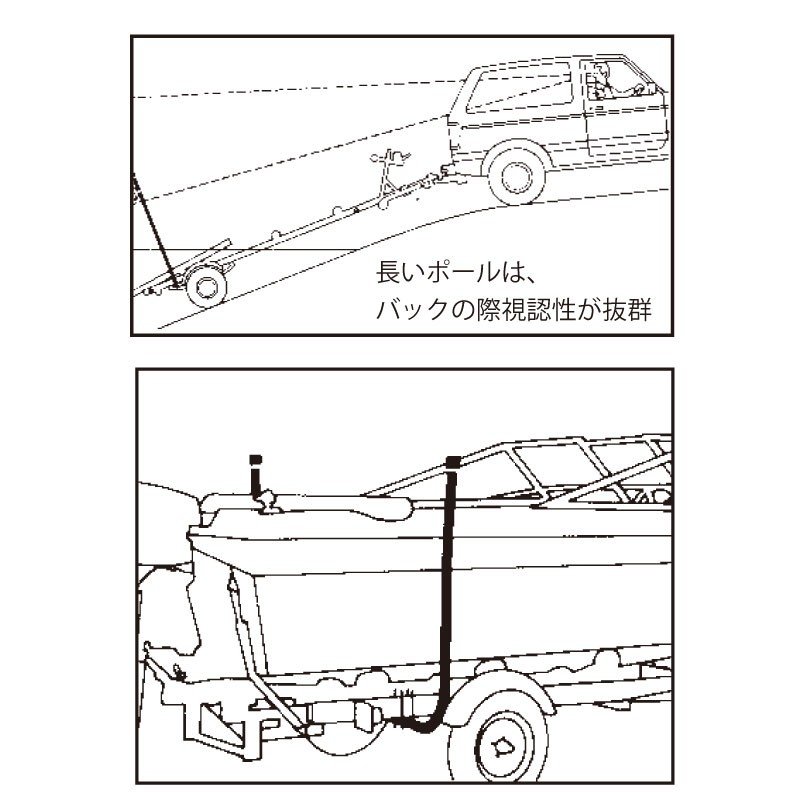 長いポールは、
バックの際視認性が抜群