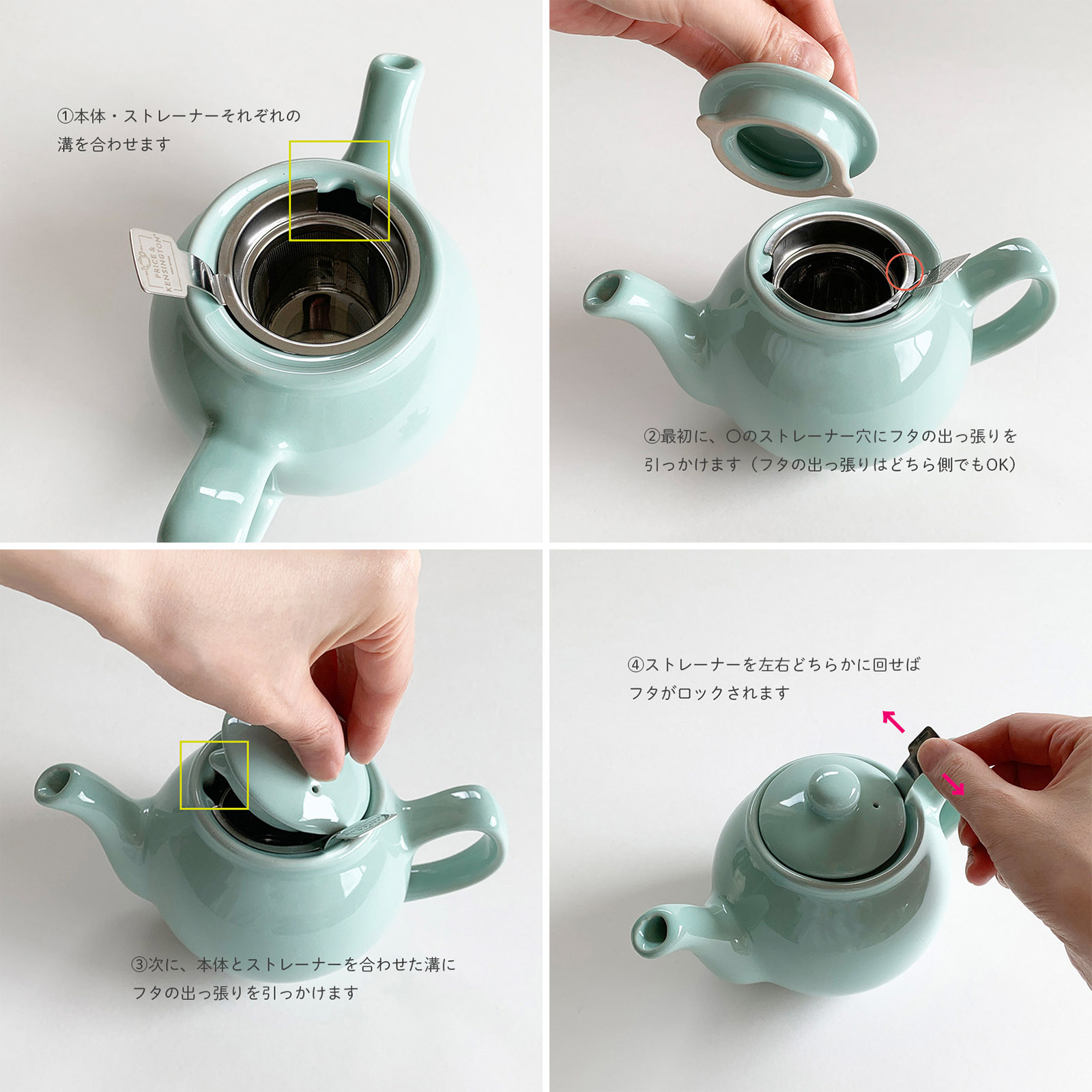 ①本体・ストレーナーそれぞれの溝を合わせます

PRICE & KENSINGTON

②最初に、○のストレーナー穴にフタの出っ張りを引っかけます（フタの出っ張りはどちら側でもOK）

③次に、本体とストレーナーを合わせた溝にフタの出っ張りを引っかけます

④ストレーナーを左右どちらかに回せばフタがロックされます