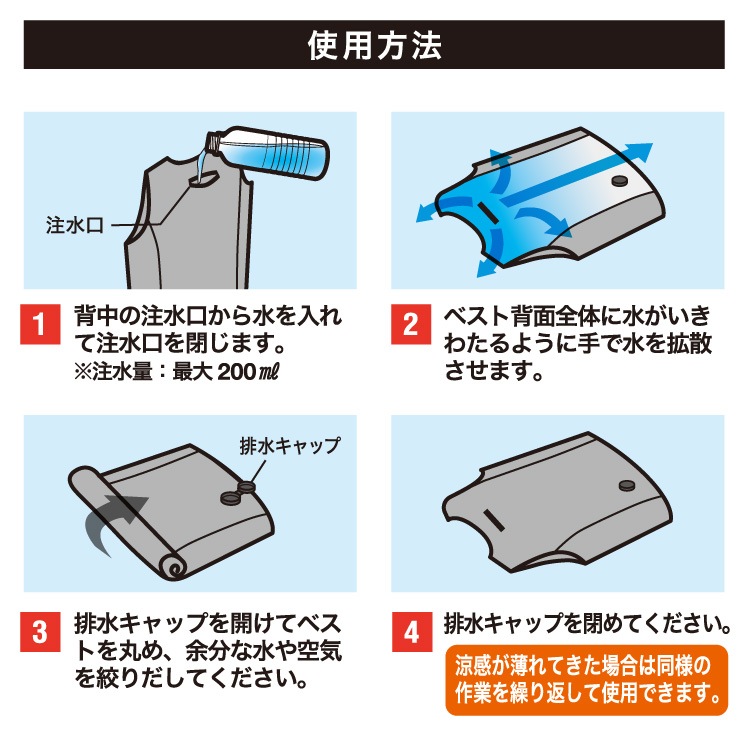 使用方法

注水口

1 背中の注水口から水を入れて注水口を閉じます。
※注水量：最大 200㎖

2 ベスト背面全体に水がいきわたるように手で水を拡散させます。

排水キャップ

3 排水キャップを開けてベストを丸め、余分な水や空気を絞りだしてください。

4 排水キャップを閉めてください。

涼感が薄れてきた場合は同様の作業を繰り返して使用できます。