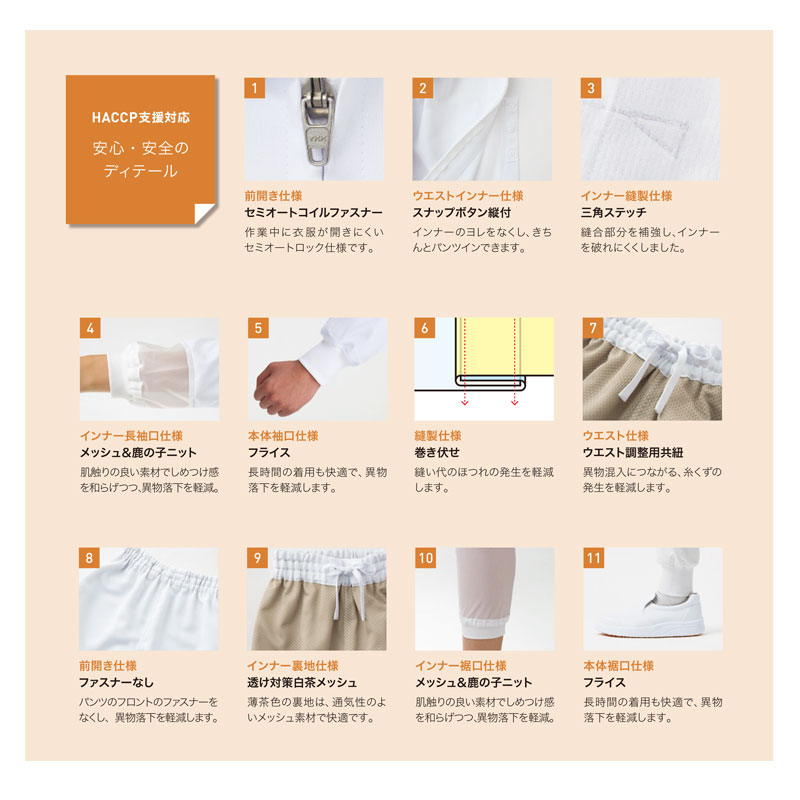 HACCP支援対応

安心・安全のディテール

1

前開き仕様
セミオートコイルファスナー
作業中に衣服が開きにくいセミオートロック仕様です。

2

ウエストインナー仕様
スナップボタン縦付
インナーのヨレをなくし、きちんとパンツインできます。

3

インナー縫製仕様
三角ステッチ
縫合部分を補強し、インナーを破れにくくしました。

4

インナー長袖口仕様
メッシュ&鹿の子ニット
肌触りの良い素材でしめつけ感を和らげつつ、異物落下を軽減。

5

本体袖口仕様
フライス
長時間の着用も快適で、異物落下を軽減します。

6

縫製仕様
巻き伏せ
縫い代のほつれの発生を軽減します。

7

ウエスト仕様
ウエスト調整用共紐
異物混入につながる、糸くずの発生を軽減します。

8

前開き仕様
ファスナーなし
パンツのフロントのファスナーをなくし、異物落下を軽減します。

9

インナー裏地仕様
透け対策白茶メッシュ
薄茶色の裏地は、通気性のよいメッシュ素材で快適です。

10

インナー裾口仕様
メッシュ&鹿の子ニット
肌触りの良い素材でしめつけ感を和らげつつ、異物落下を軽減。

11

本体裾口仕様
フライス
長時間の着用も快適で、異物落下を軽減します。