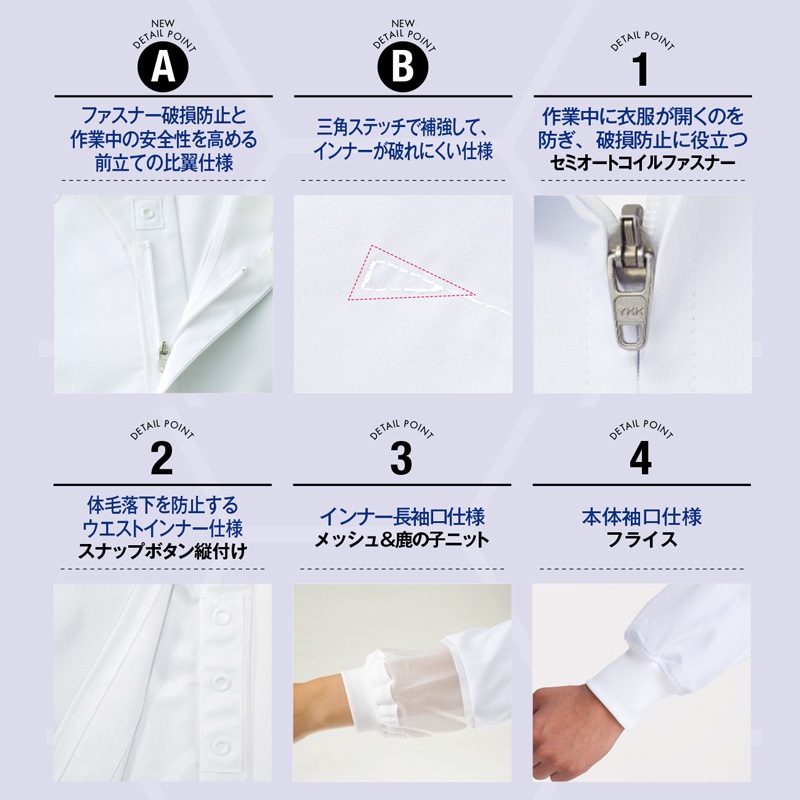 NEW
DETAIL POINT
A

ファスナー破損防止と作業中の安全性を高める前立ての比翼仕様

NEW
DETAIL POINT
B

三角ステッチで補強して、インナーが破れにくい仕様

DETAIL POINT
1

作業中に衣服が開くのを防ぎ、破損防止に役立つ
セミオートコイルファスナー

YKK

DETAIL POINT
2

体毛落下を防止するウエストインナー仕様
スナップボタン縦付け

DETAIL POINT
3

インナー長袖口仕様
メッシュ＆鹿の子ニット

DETAIL POINT
4

本体袖口仕様
フライス