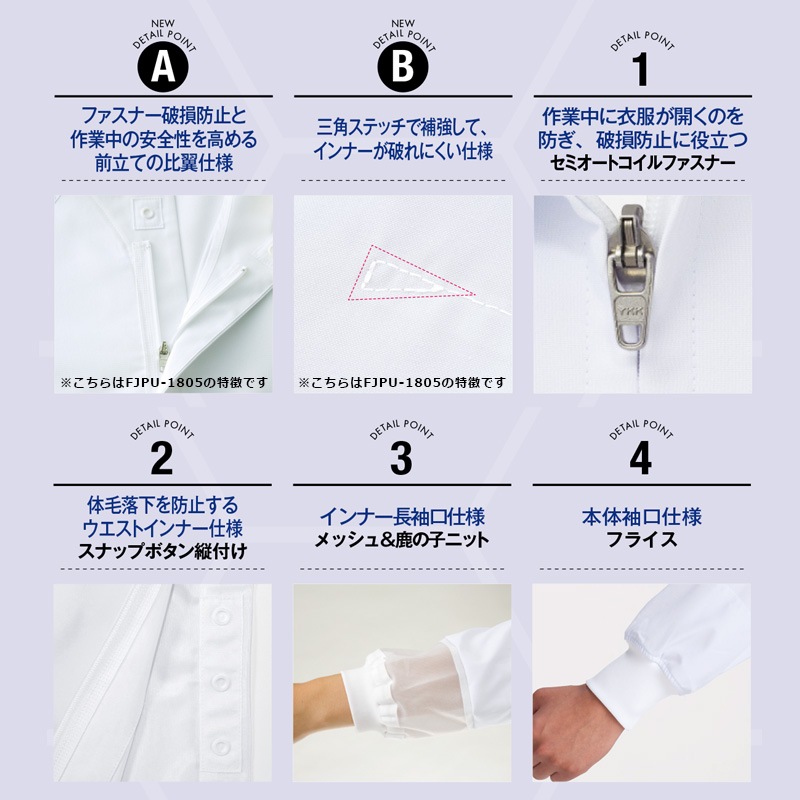 NEW
DETAIL POINT
A

ファスナー破損防止と
作業中の安全性を高める
前立ての比翼仕様

※こちらはFJPU-1805の特徴です

NEW
DETAIL POINT
B

三角ステッチで補強して、
インナーが破れにくい仕様

※こちらはFJPU-1805の特徴です

DETAIL POINT
1

作業中に衣服が開くのを
防ぎ、破損防止に役立つ
セミオートコイルファスナー

YKK

DETAIL POINT
2

体毛落下を防止する
ウエストインナー仕様
スナップボタン縦付け

DETAIL POINT
3

インナー長袖口仕様
メッシュ&鹿の子ニット

DETAIL POINT
4

本体袖口仕様
フライス